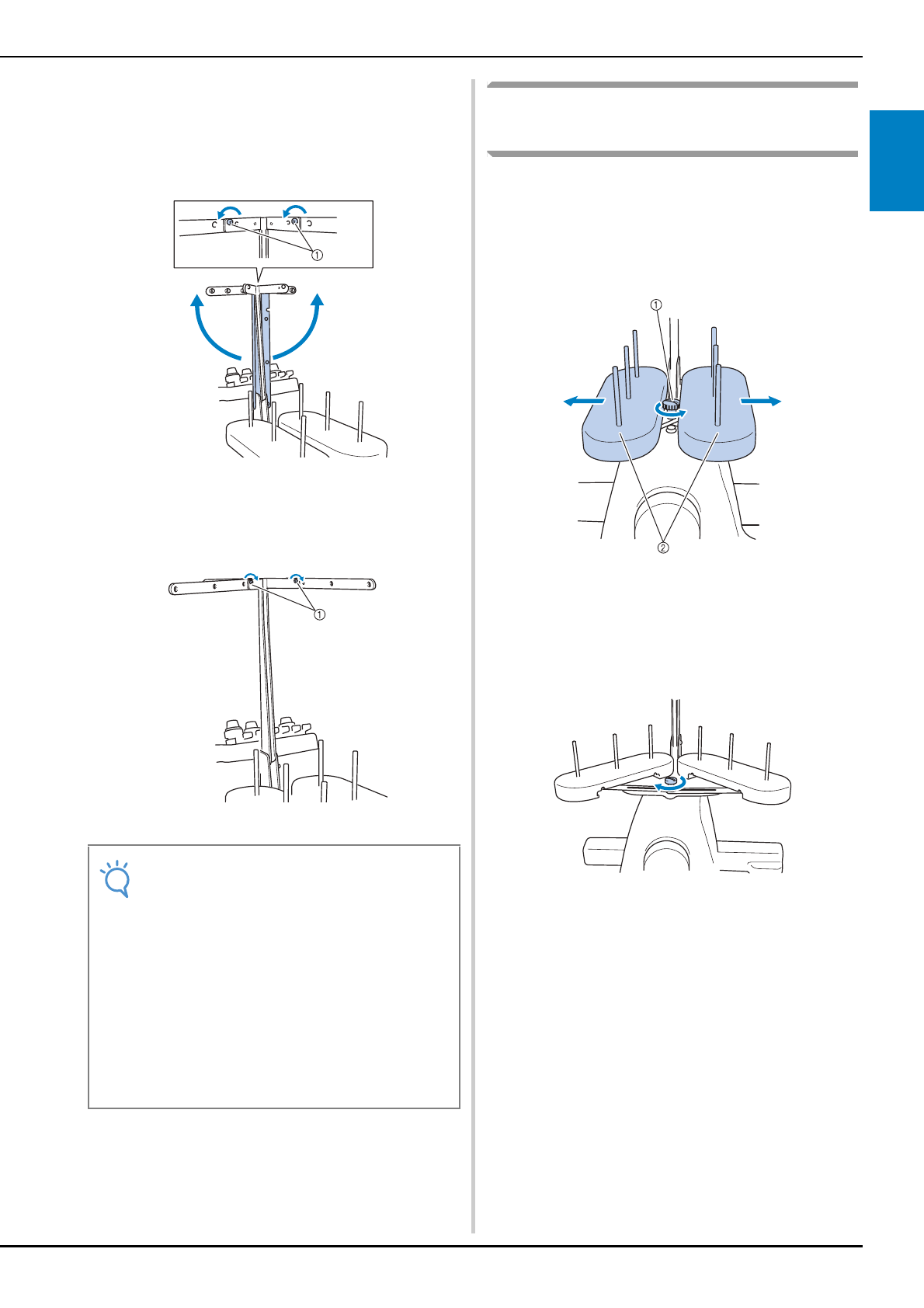 ①

①

①

②