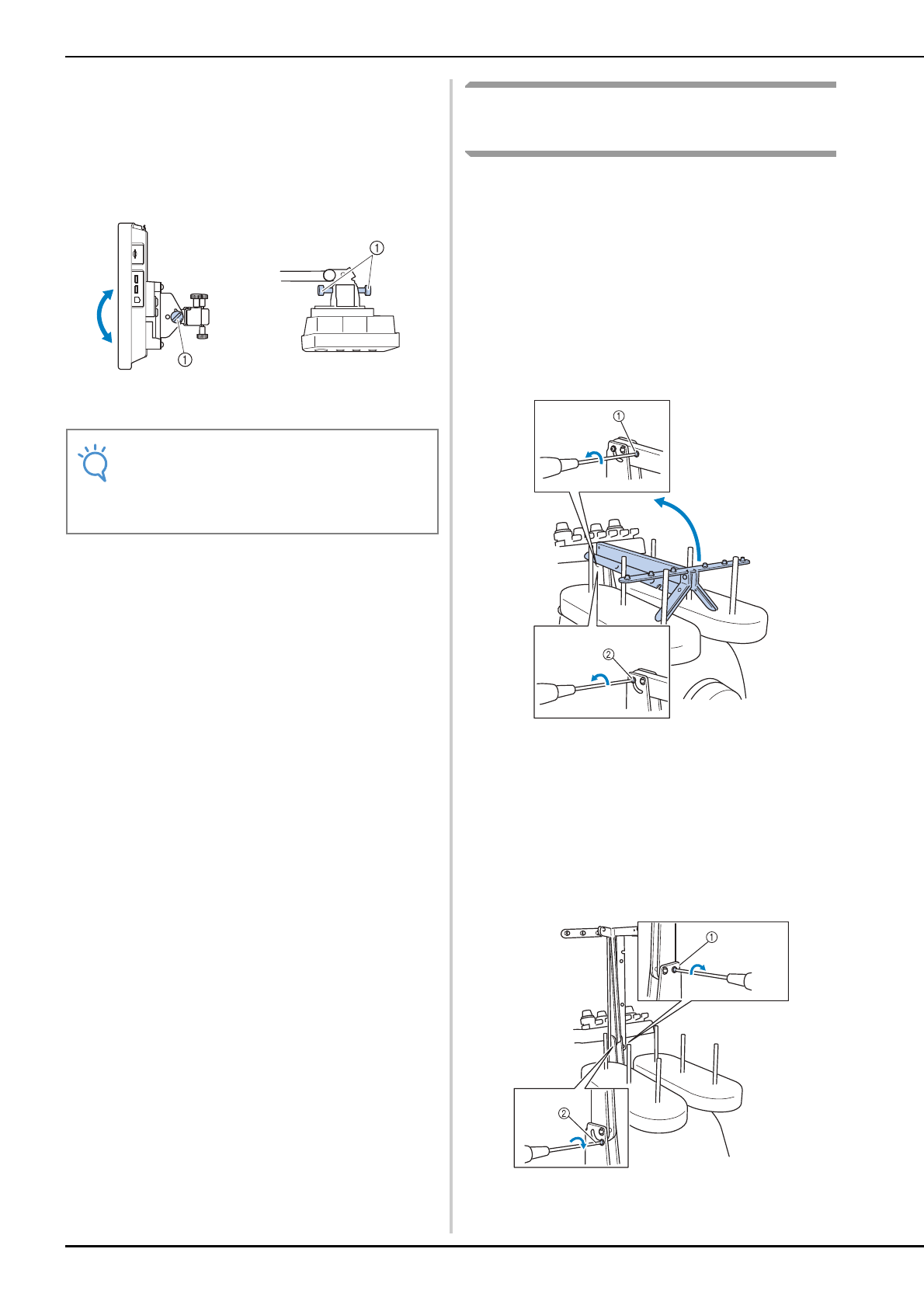 ①

①

①

②

①

②