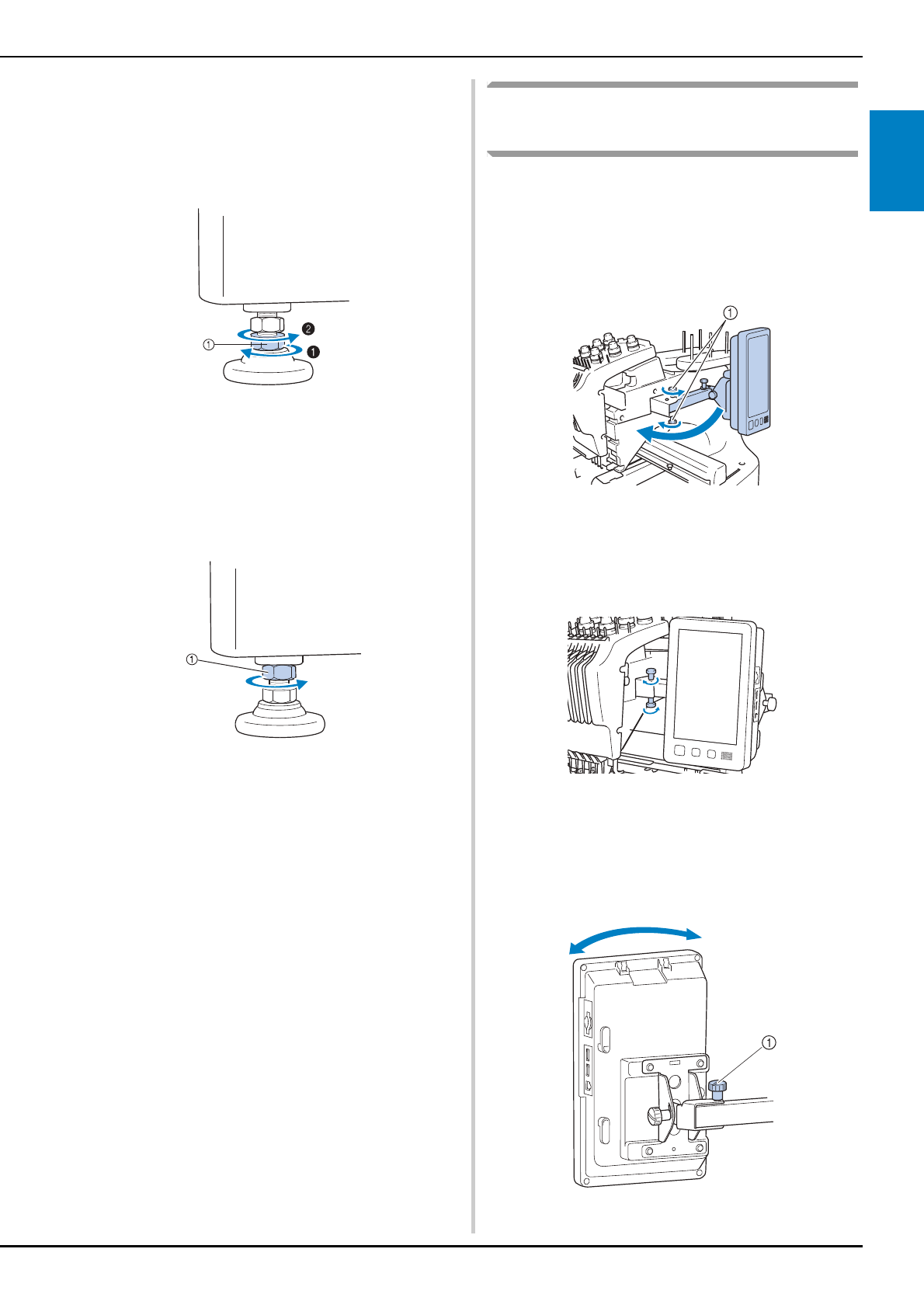 ①

❷

❶

①

①

①