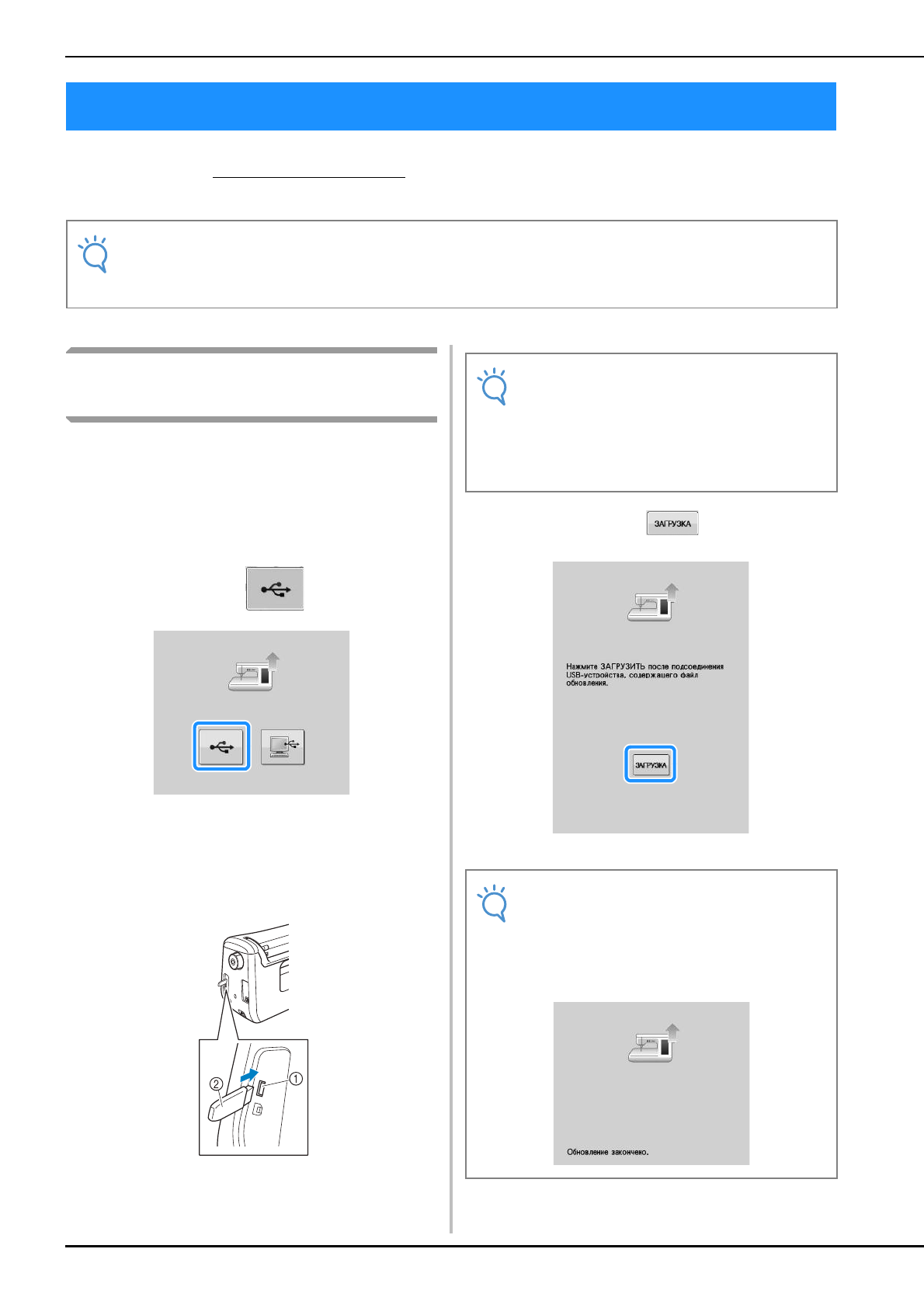 ЗАГРУЗКА

Нажмите ЗАГРУЗИТЬ после подсоединения USB-устройства, содержащего файл обновления.

ЗАГРУЗКА

②

①

Обновление закончено.