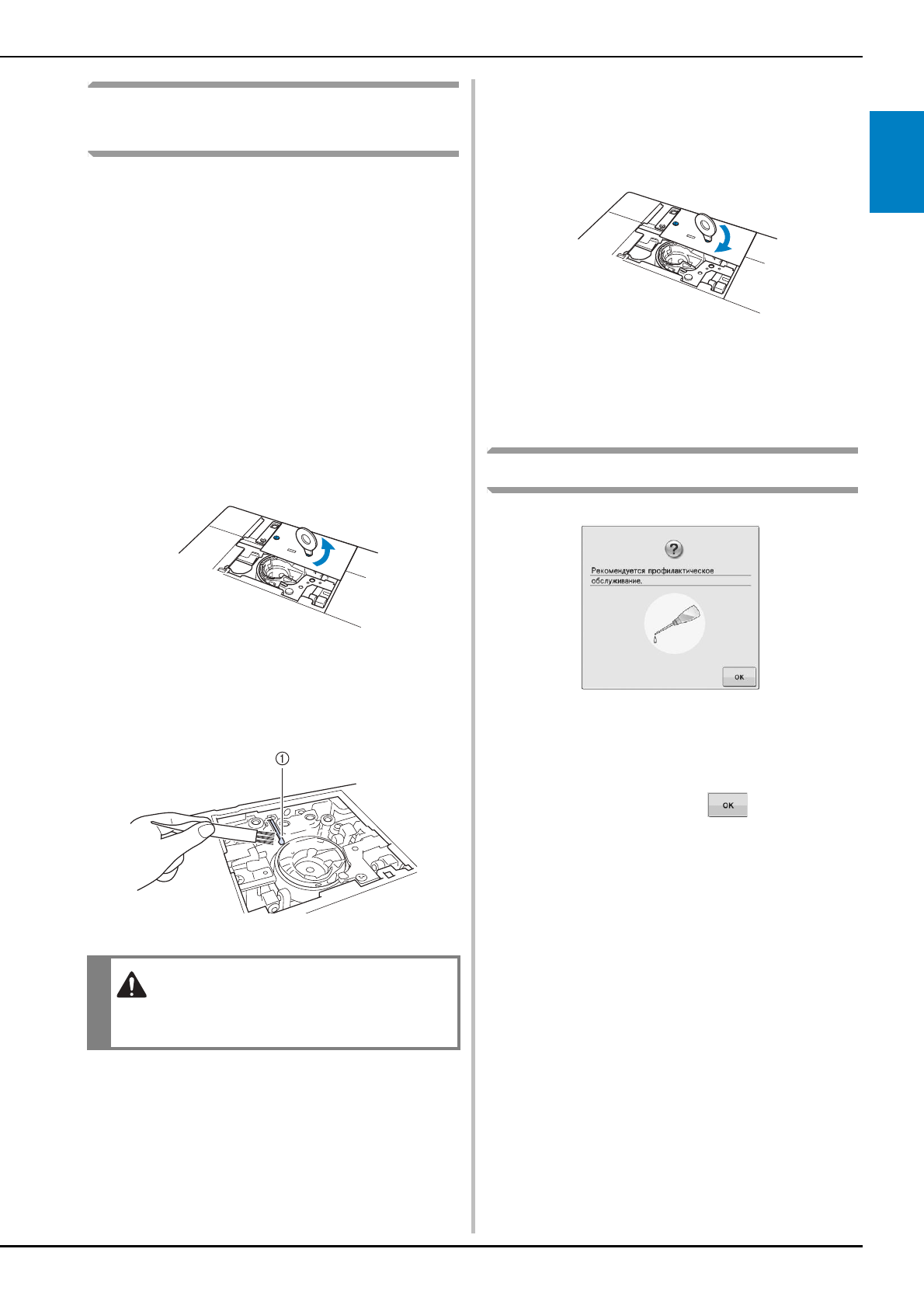 ①

Рекомендуется профилактическое обслуживание.

OK

OK