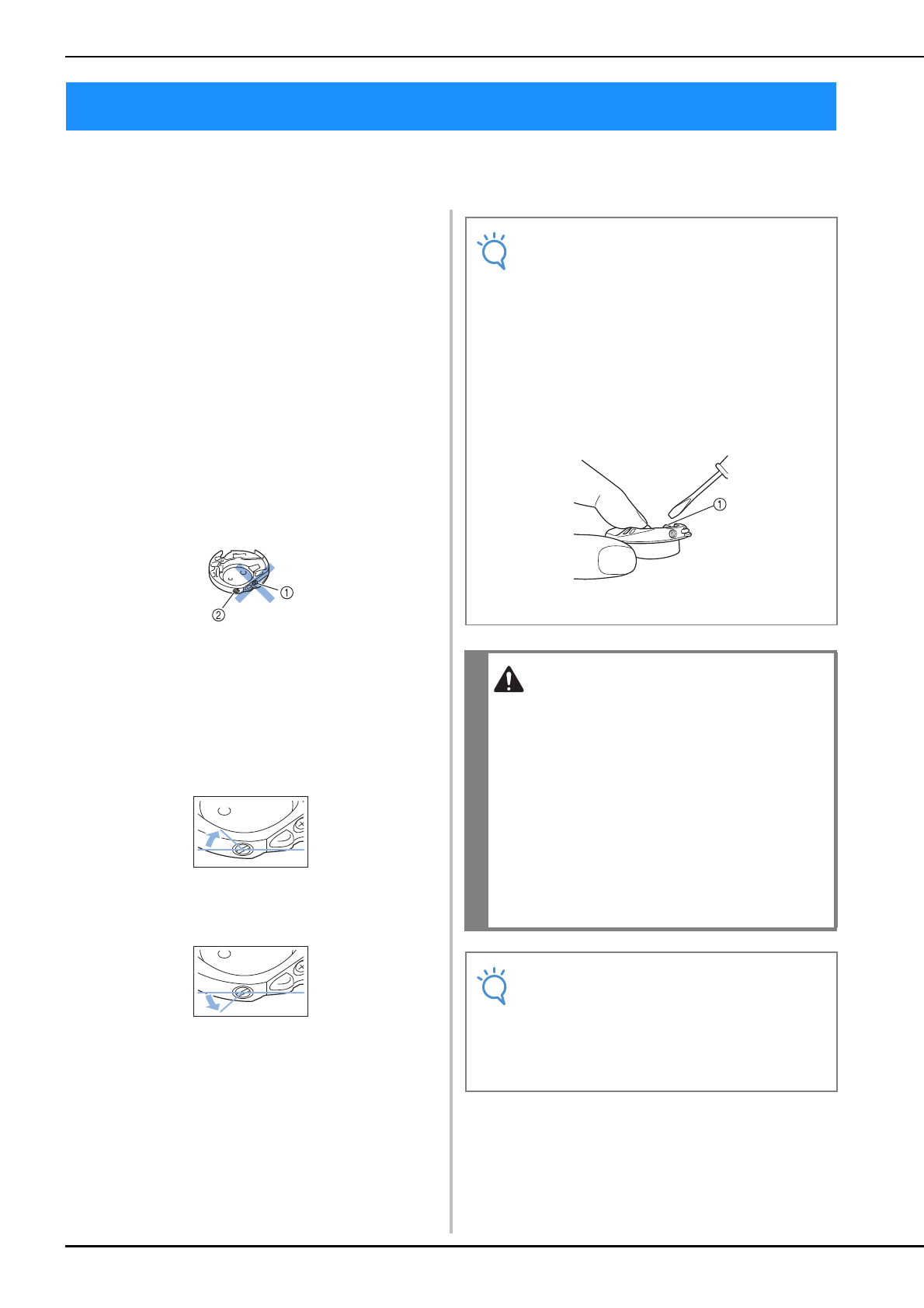 ①
②

①