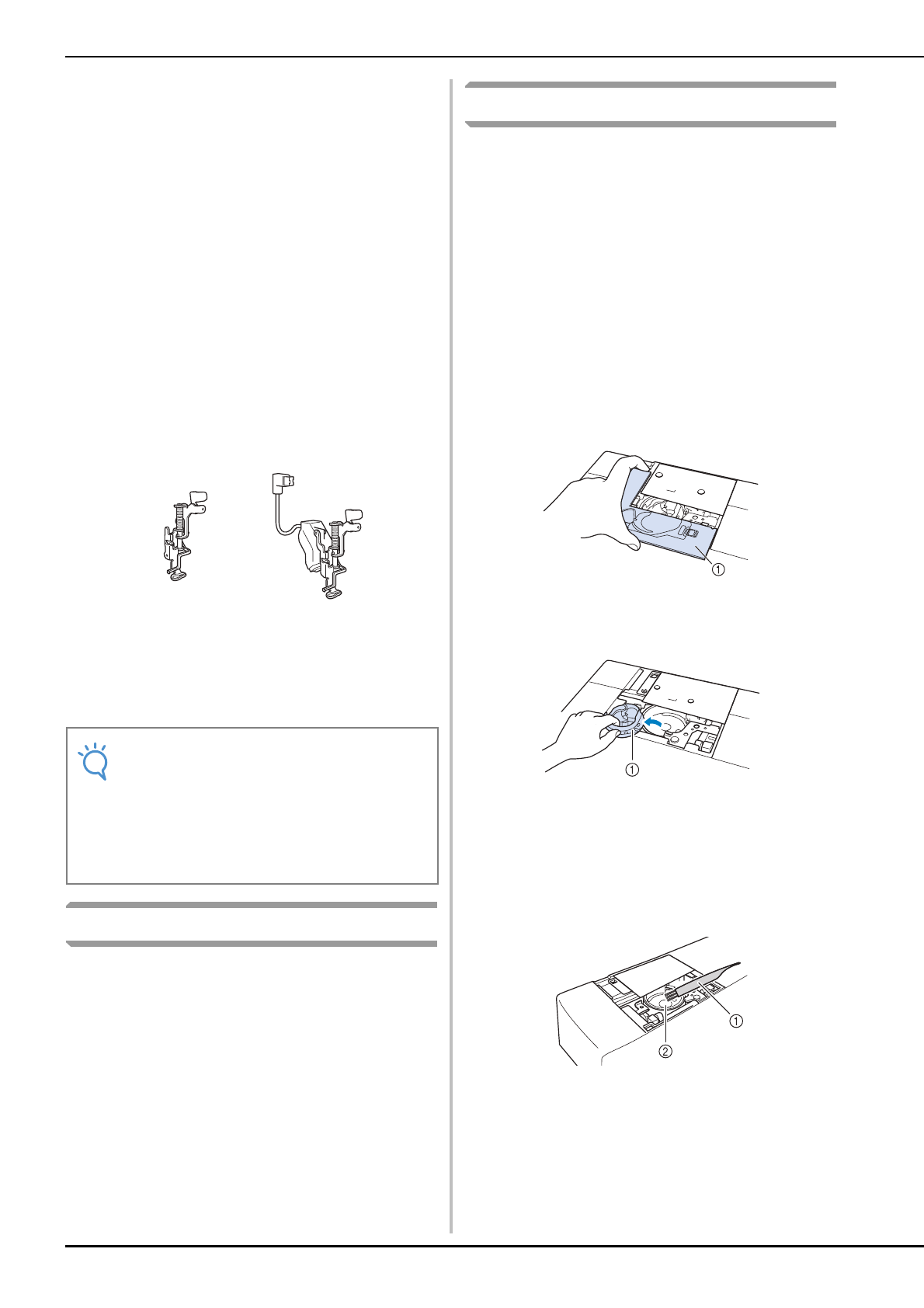 ①

①

①

②