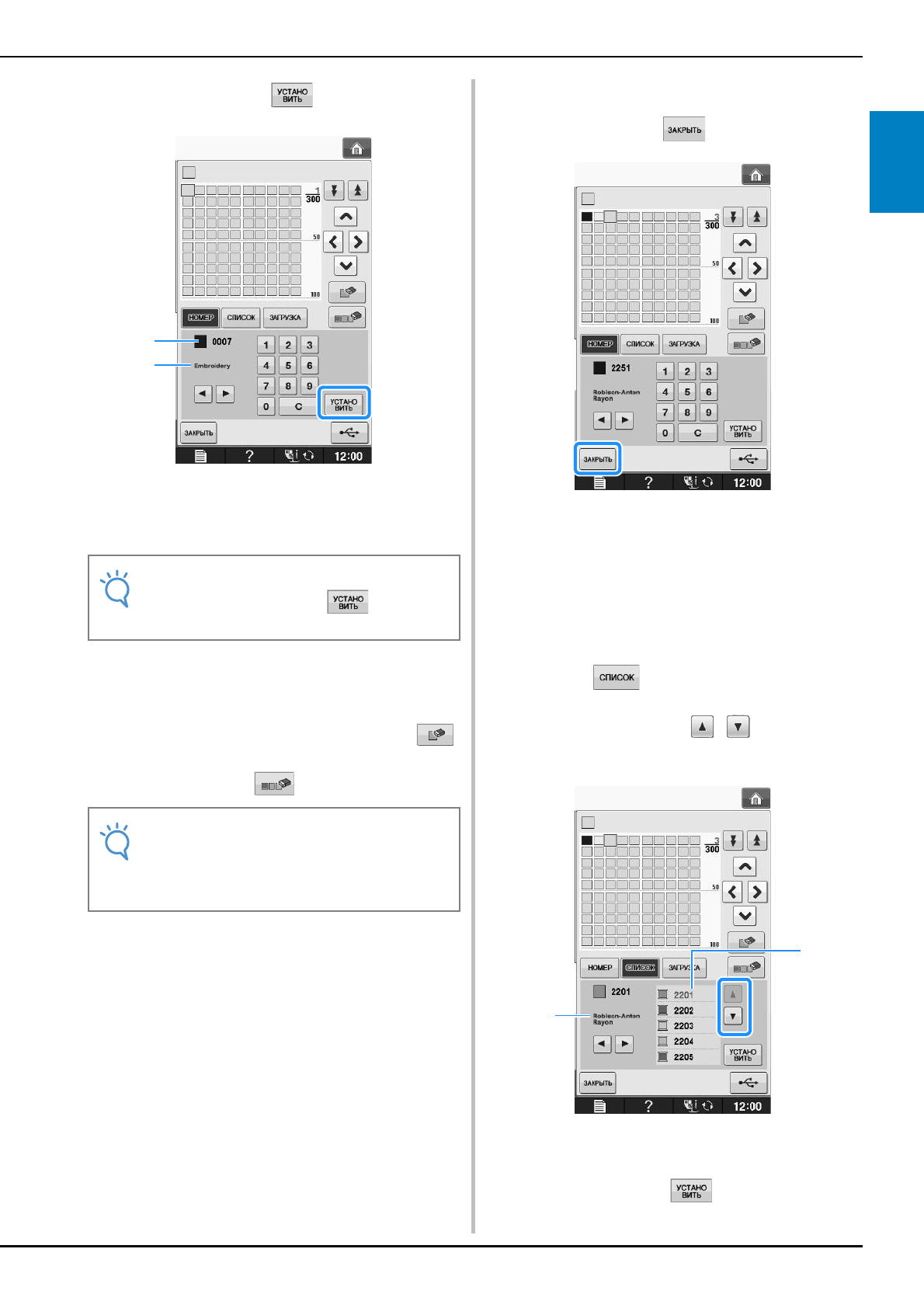 УСТАНО ВИТЬ

1
300
50
100
НОМЕР СПИСОК ЗАГРУЗКА
0007
Embroidery
1 2 3
4 5 6
7 8 9
0 C
УСТАНО ВИТЬ
ЗАКРЫТЬ
? 12:00

УСТАНО ВИТЬ

ЗАКРЫТЬ

3
300
50
100
НОМЕР СПИСОК ЗАГРУЗКА
2251
Robison-Anton Rayon
1 2 3
4 5 6
7 8 9
0 C
УСТАНО ВИТЬ
ЗАКРЫТЬ
? 12:00

СПИСОК

3
300
50
100
НОМЕР СПИСОК ЗАГРУЗКА
2201
Robison-Anton Rayon
2201
2202
2203
2204
2205
УСТАНО ВИТЬ
ЗАКРЫТЬ
? 12:00

УСТАНО ВИТЬ