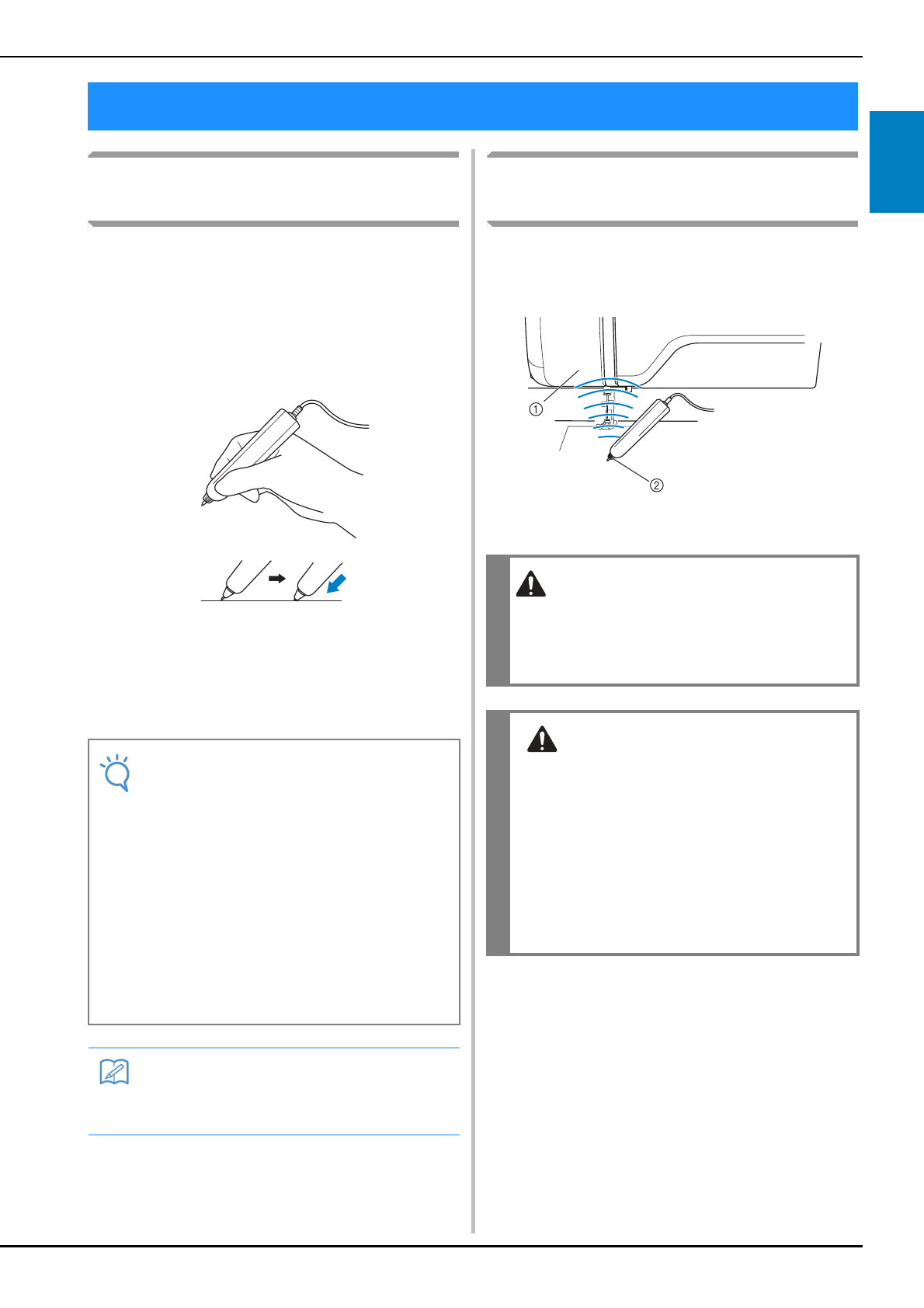 ①

②