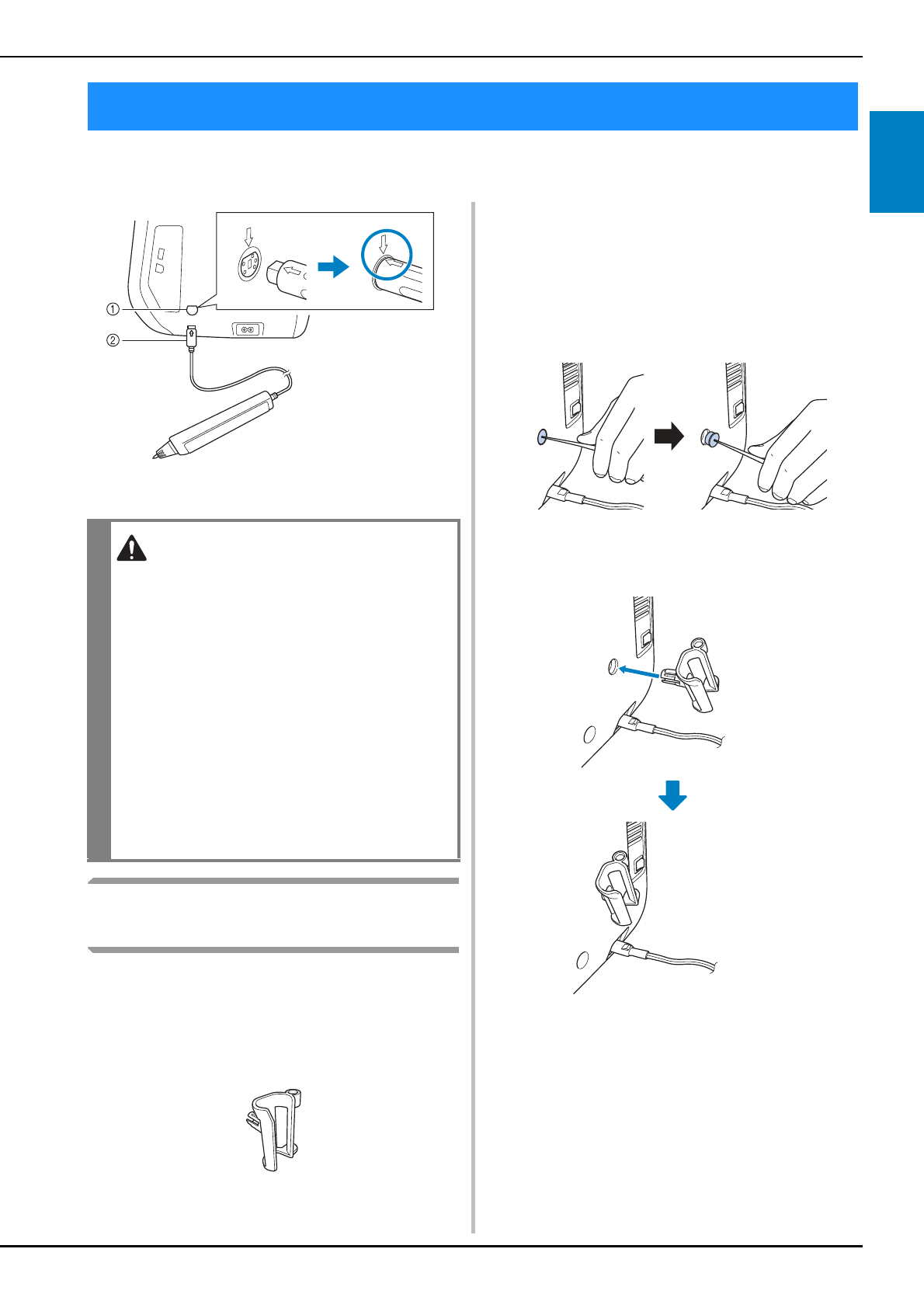 ①
②