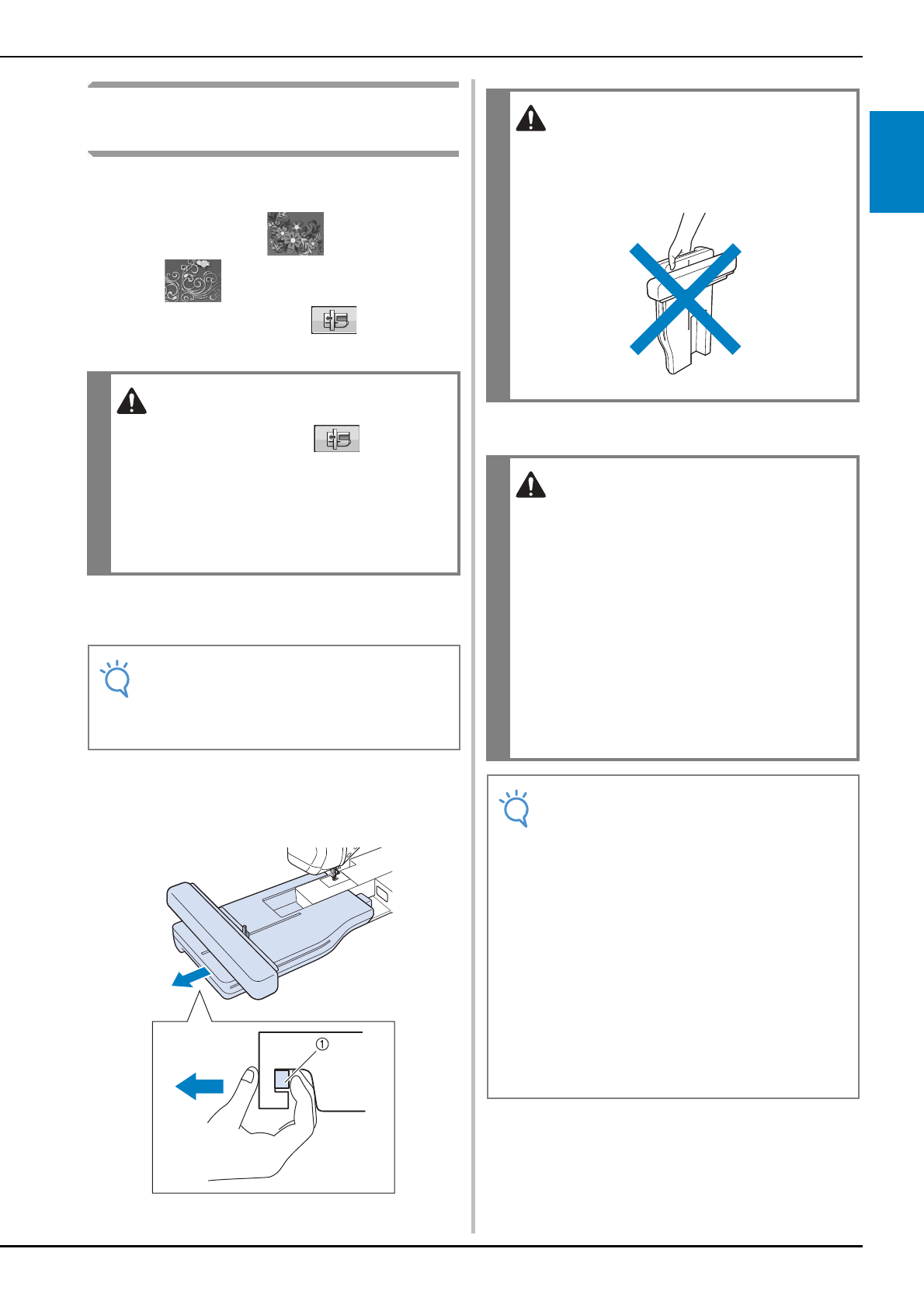 ①