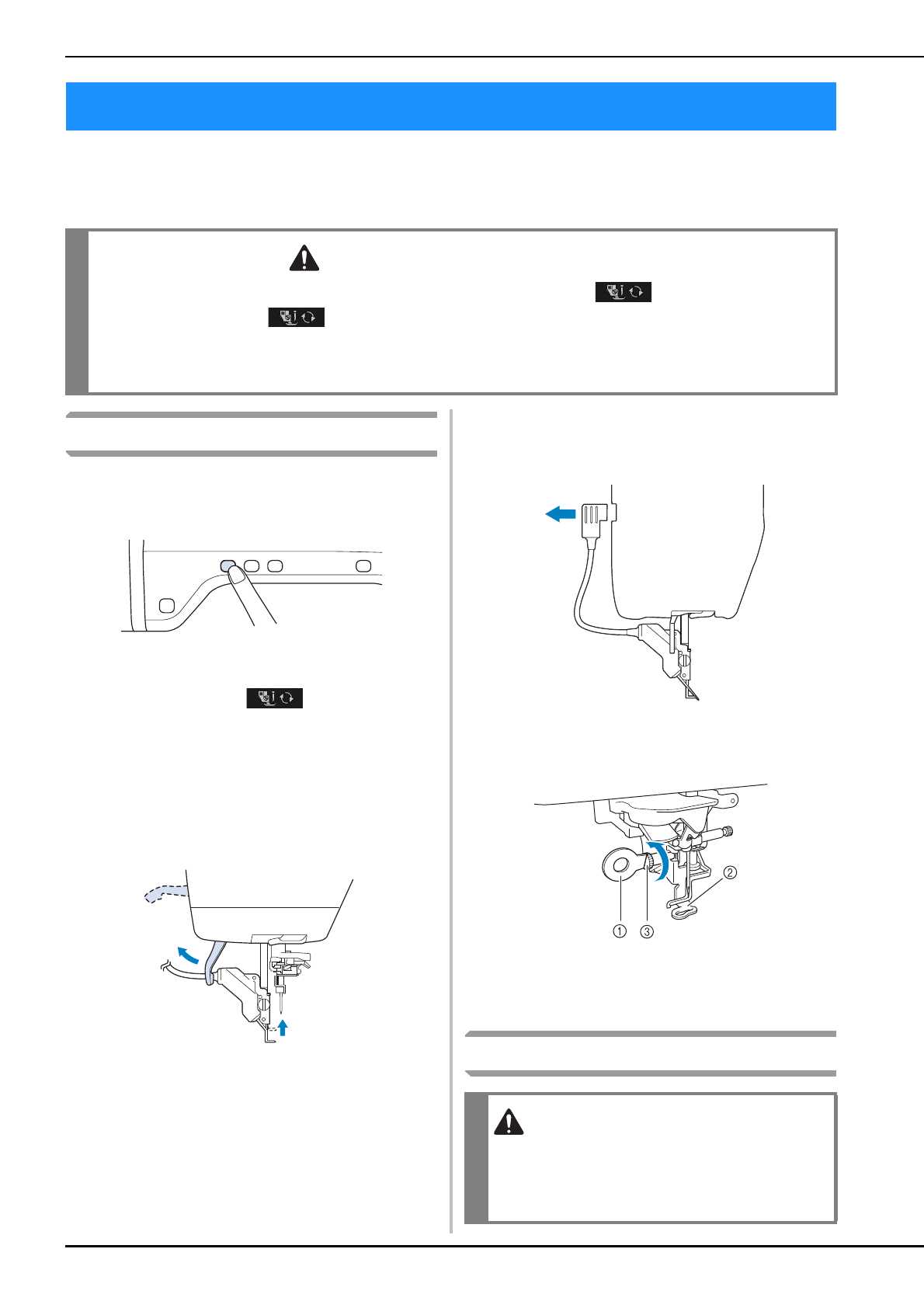 ①
③
②