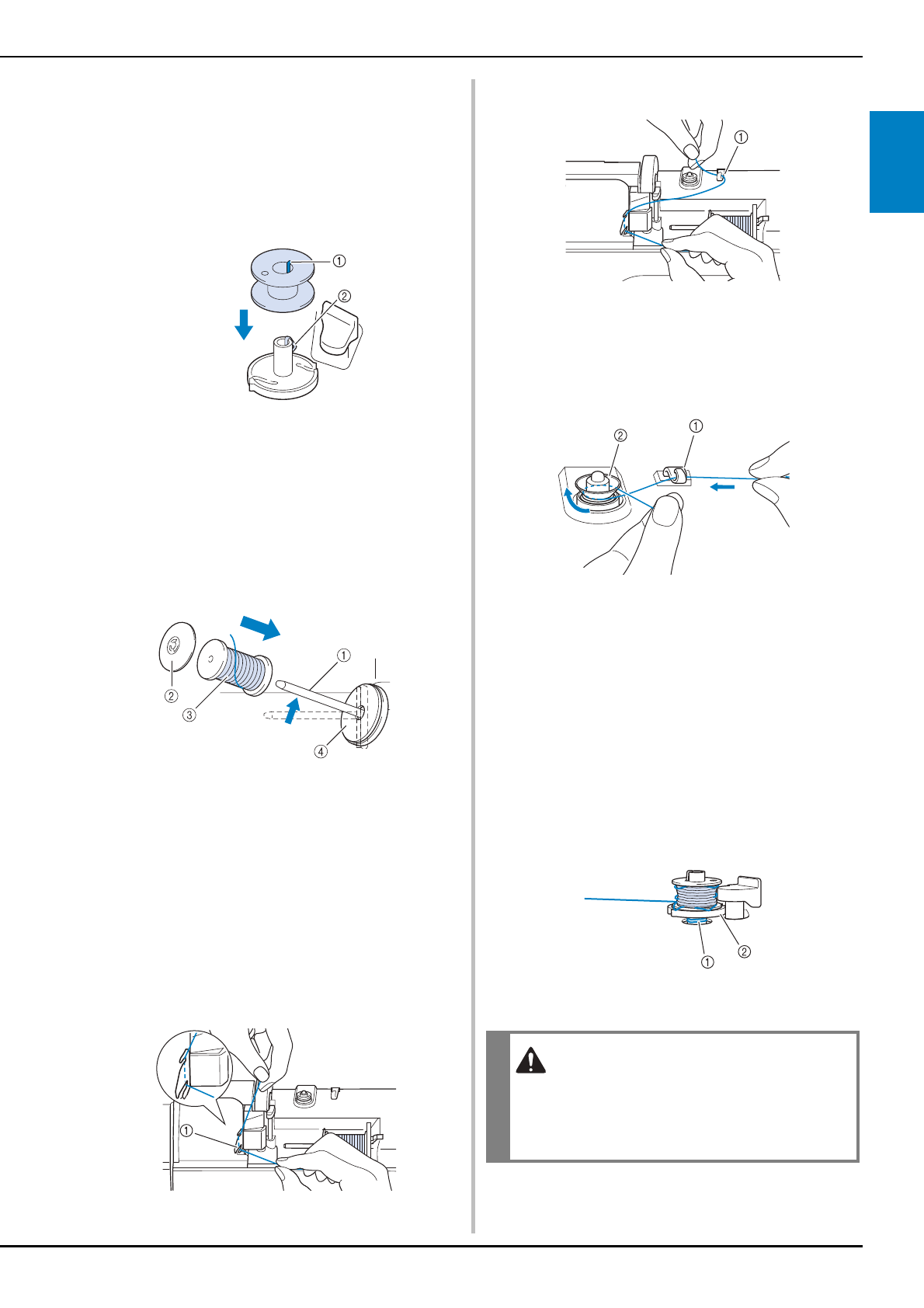 ①

②

①

②

③

④

①

①

②

①

①

②