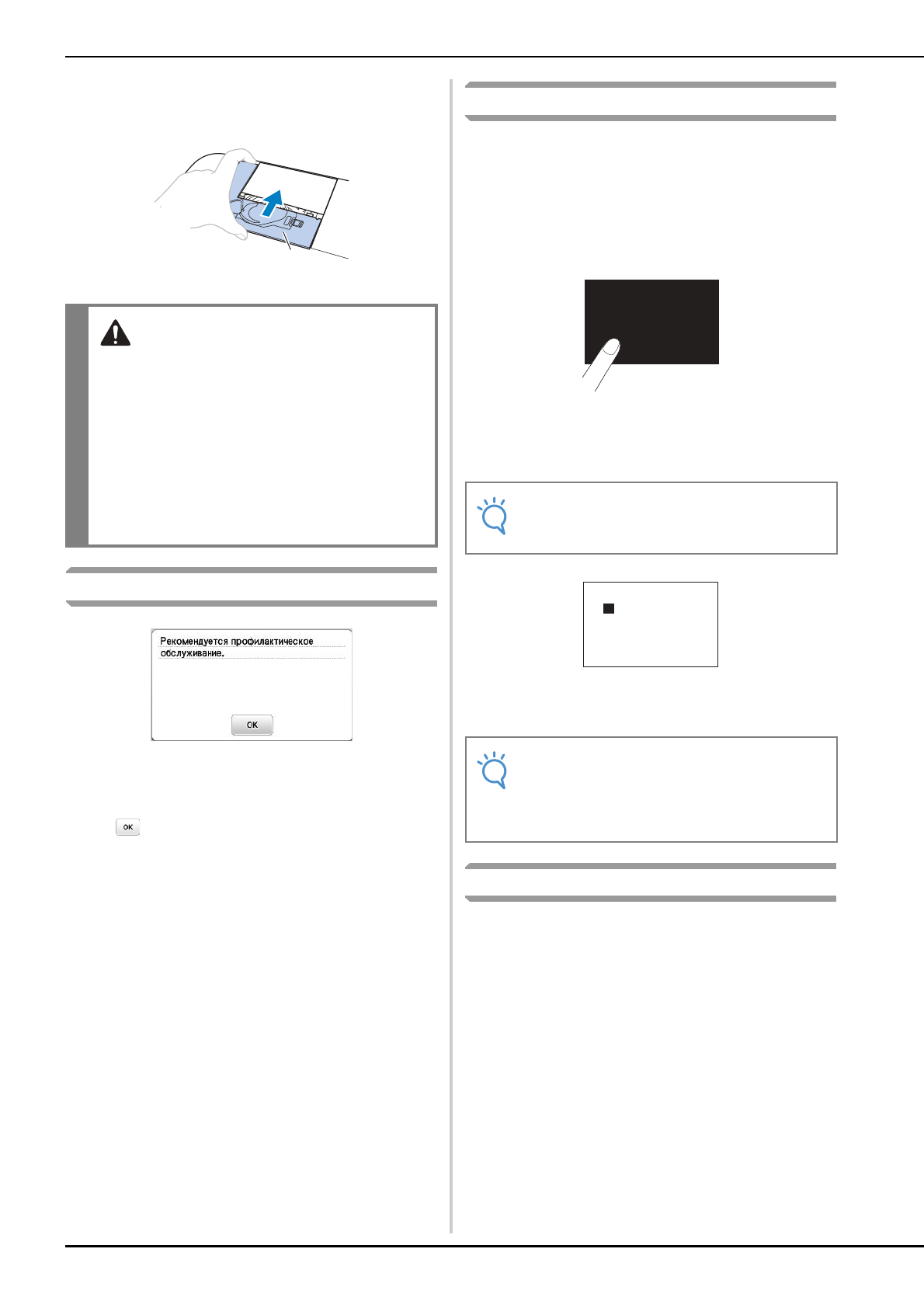 Рекомендуется профилактическое обслуживание.

OK

OK