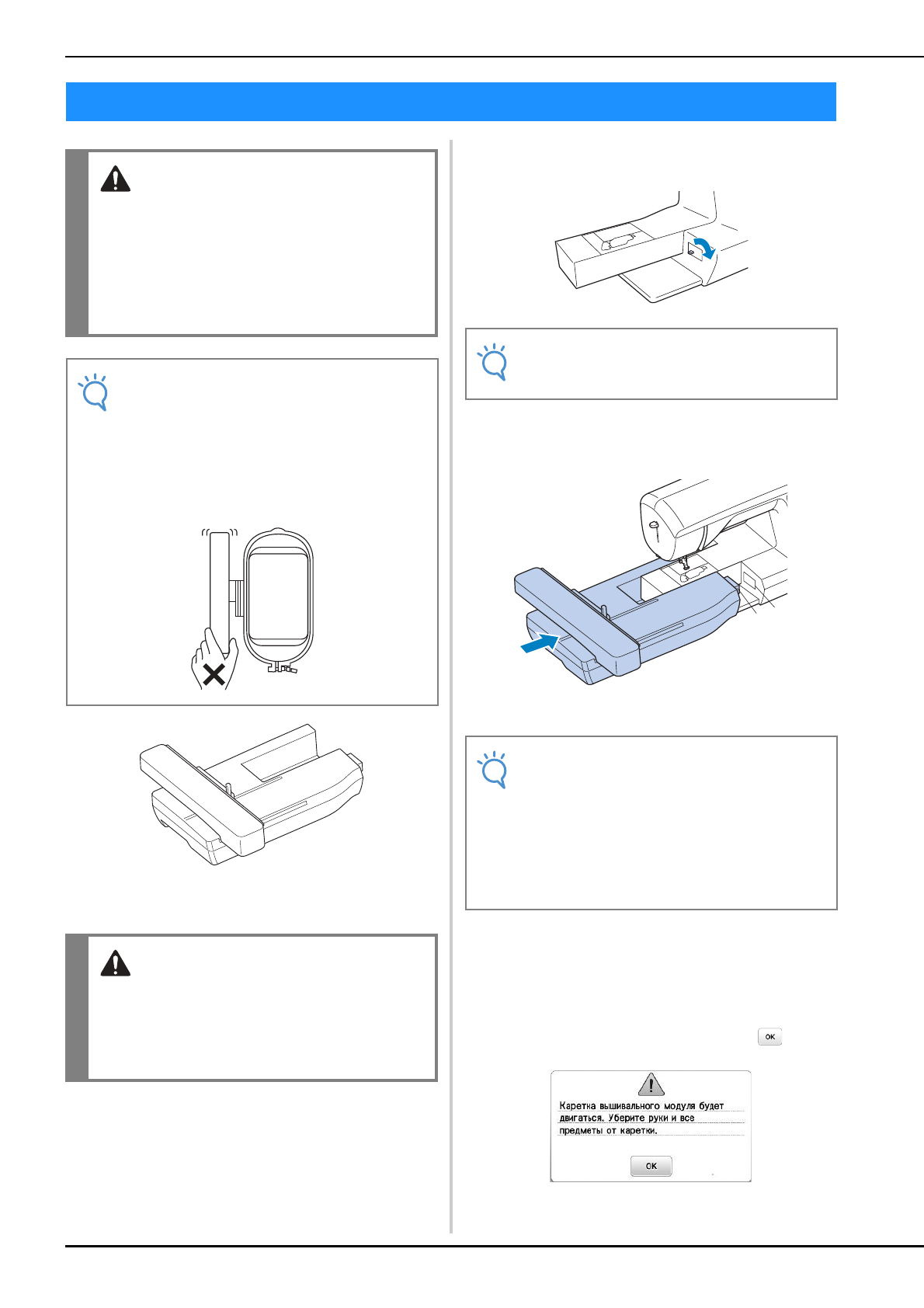 OK

Каретка вышивального модуля будет двигаться. Уберите руки и все предметы от каретки.

OK