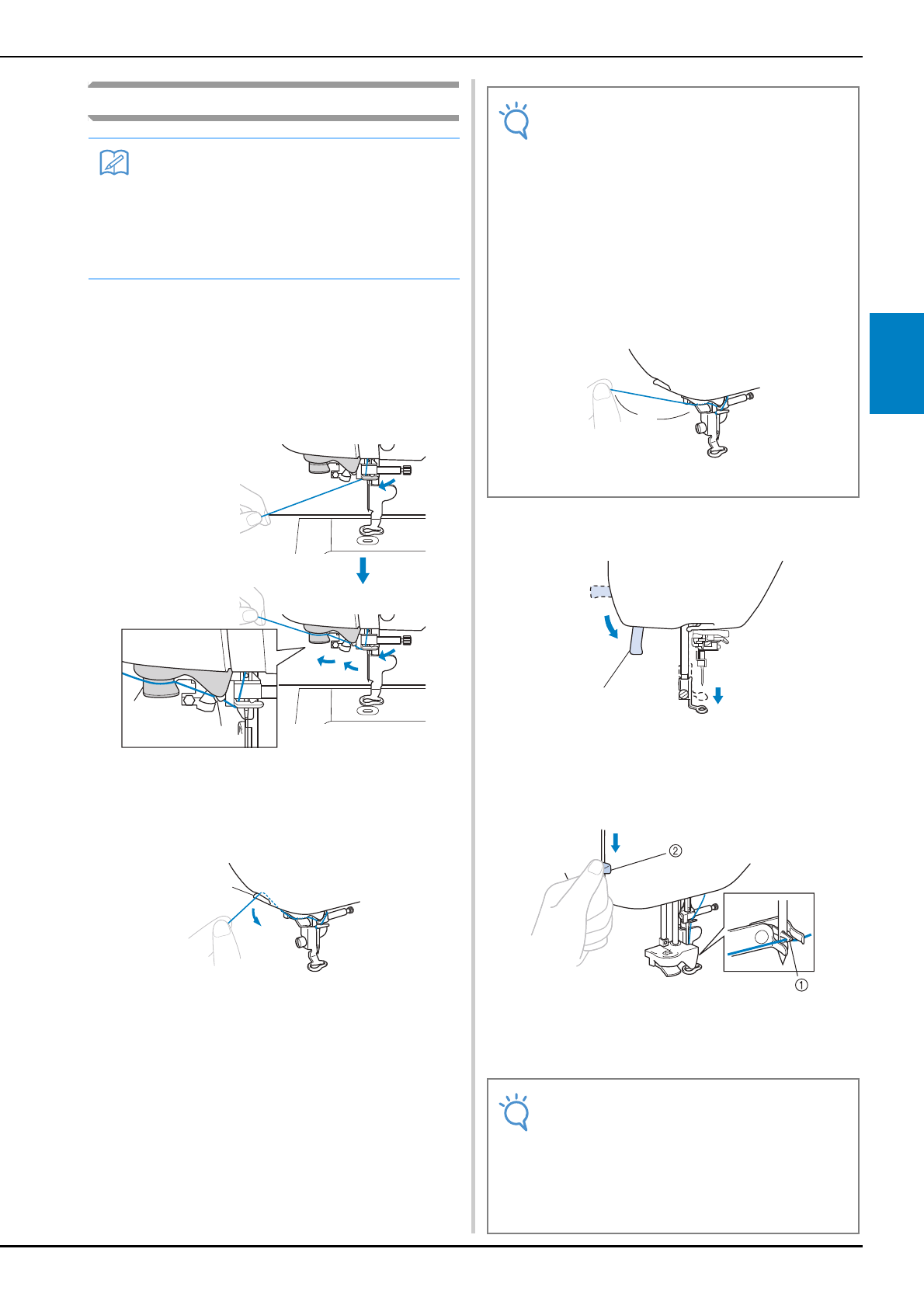 ②

①