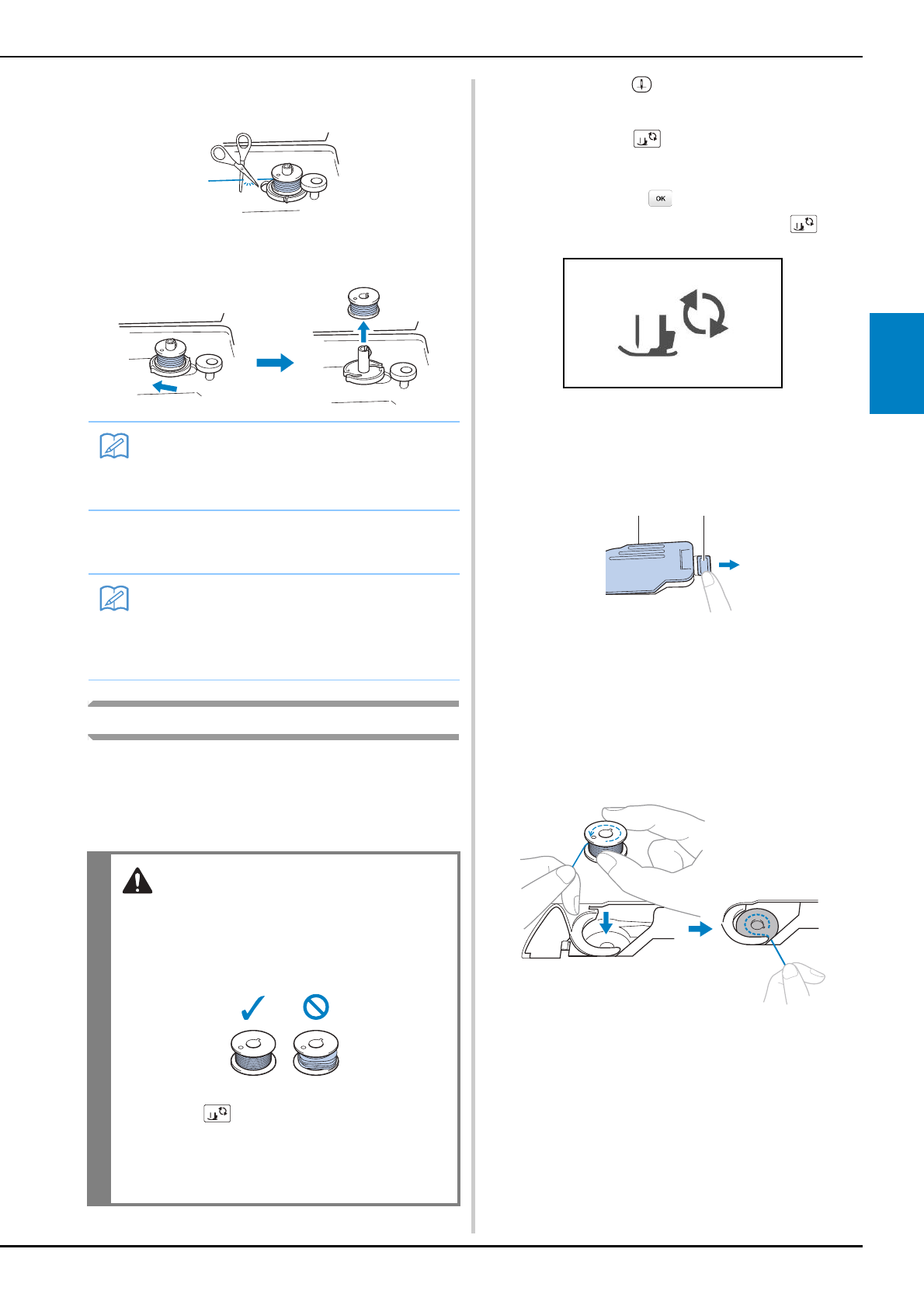 OK