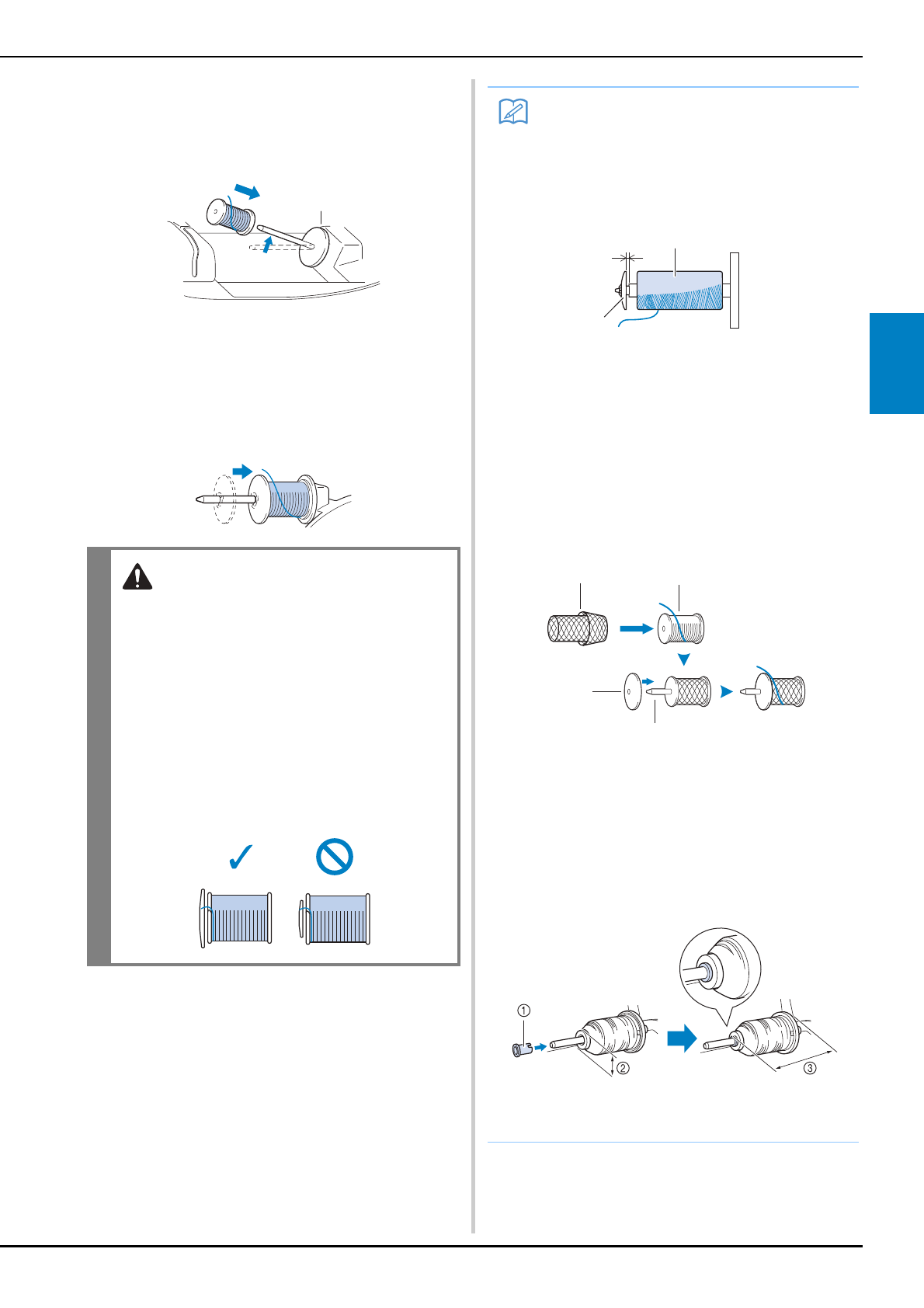 ①

②

③