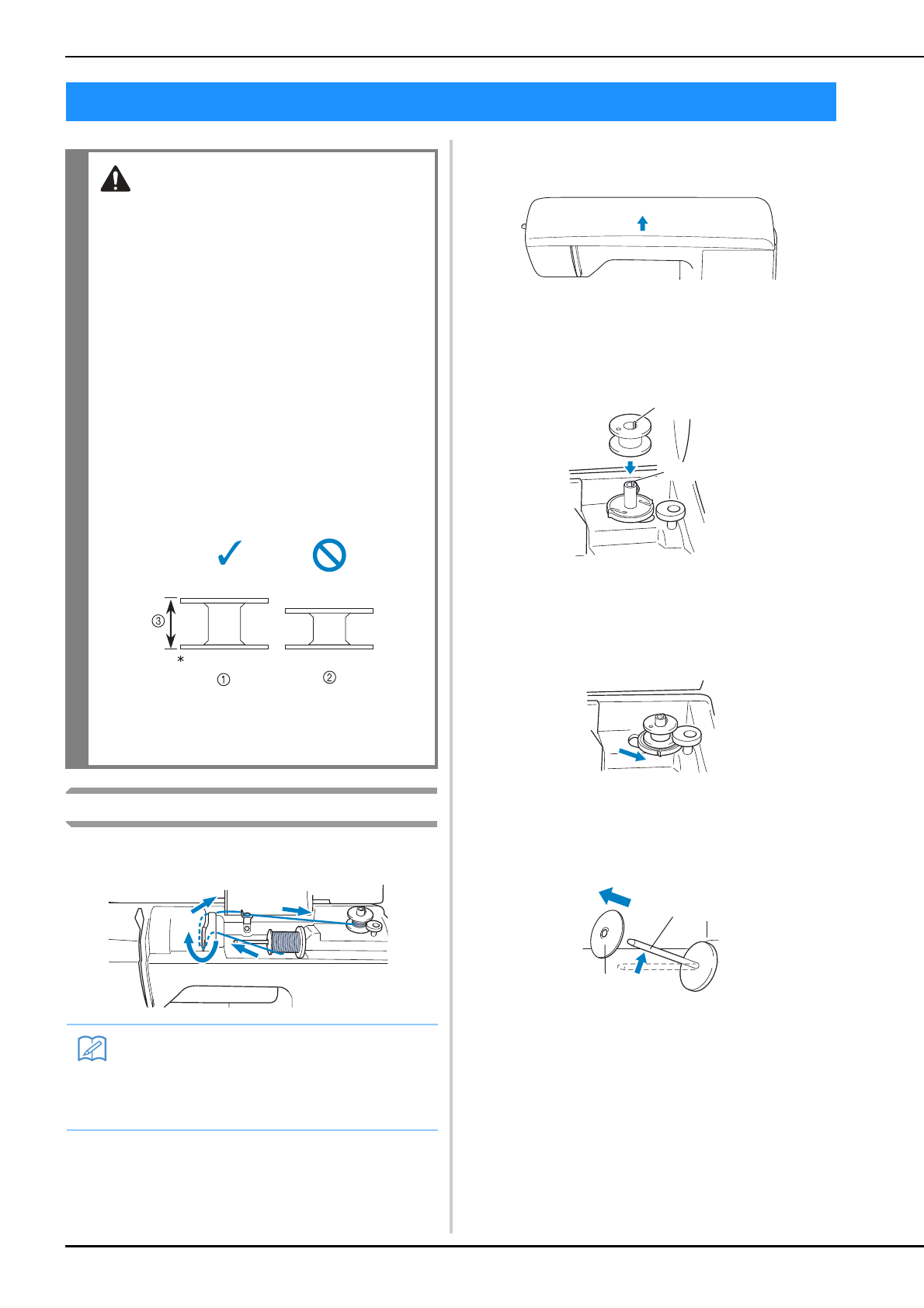 ③
*
①
②