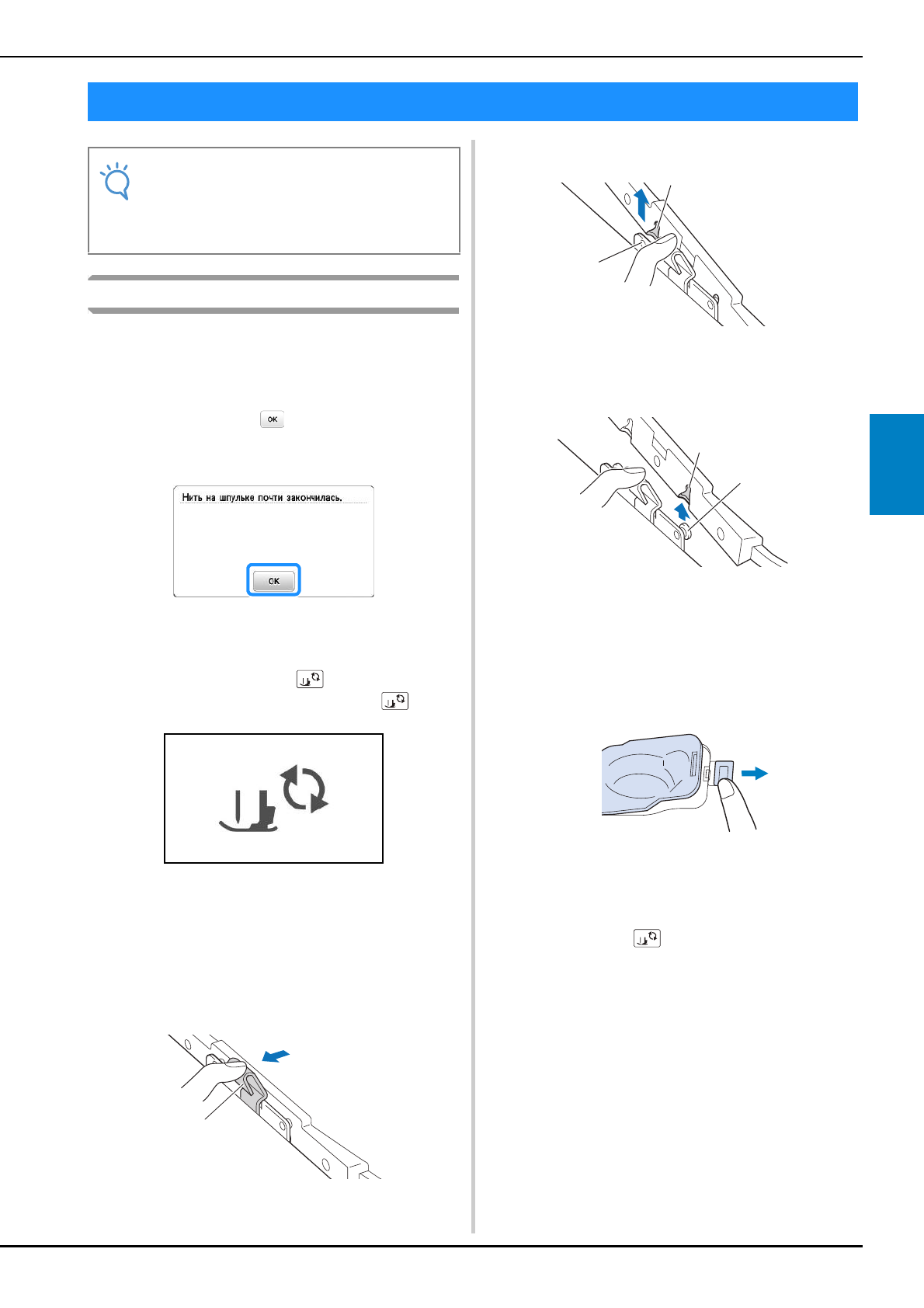 OK

Нить на шпульке почти закончилась.

OK