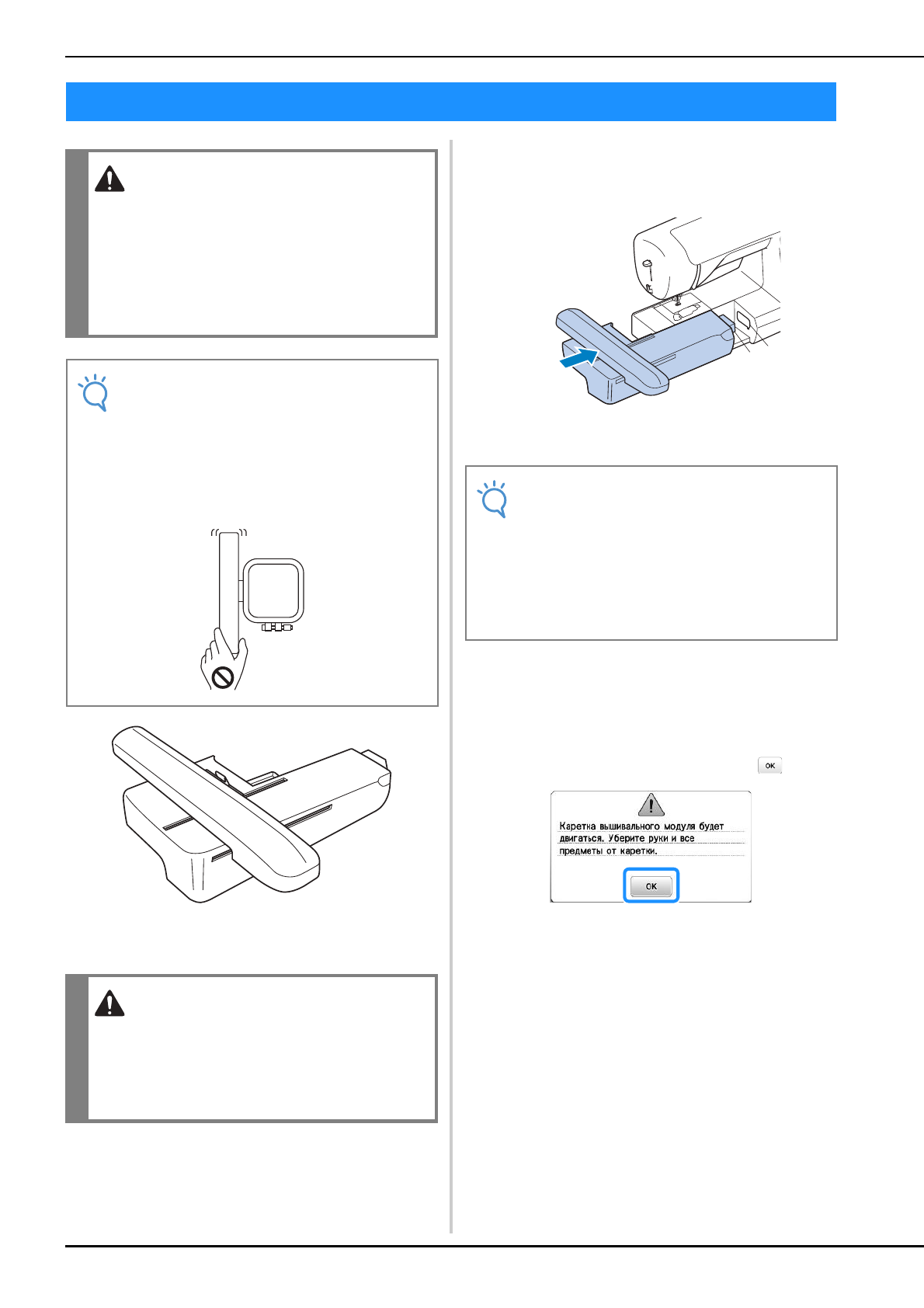 OK

Каретка вышивального модуля будет двигаться. Уберите руки и все предметы от каретки.

OK