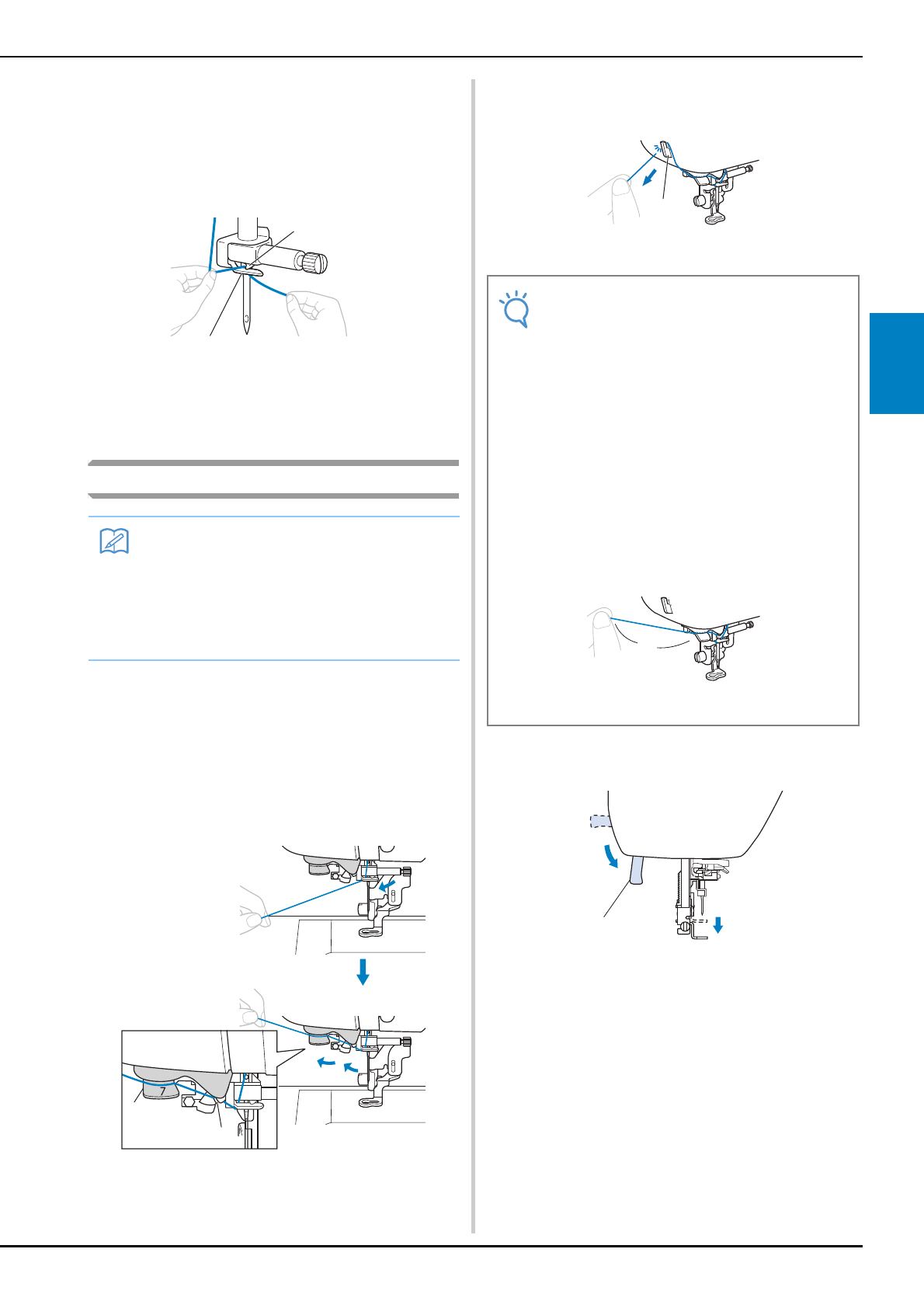 7