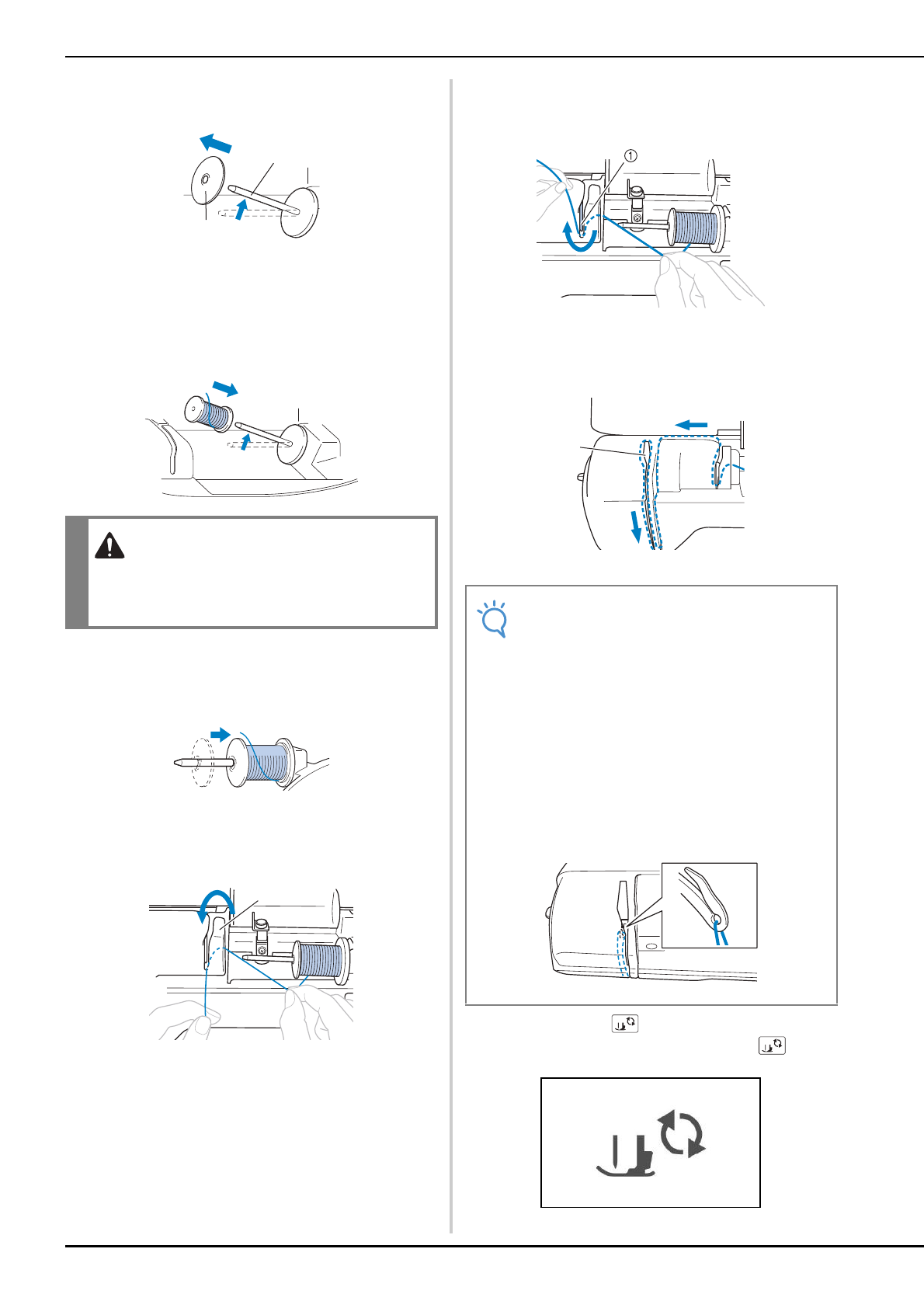 ①