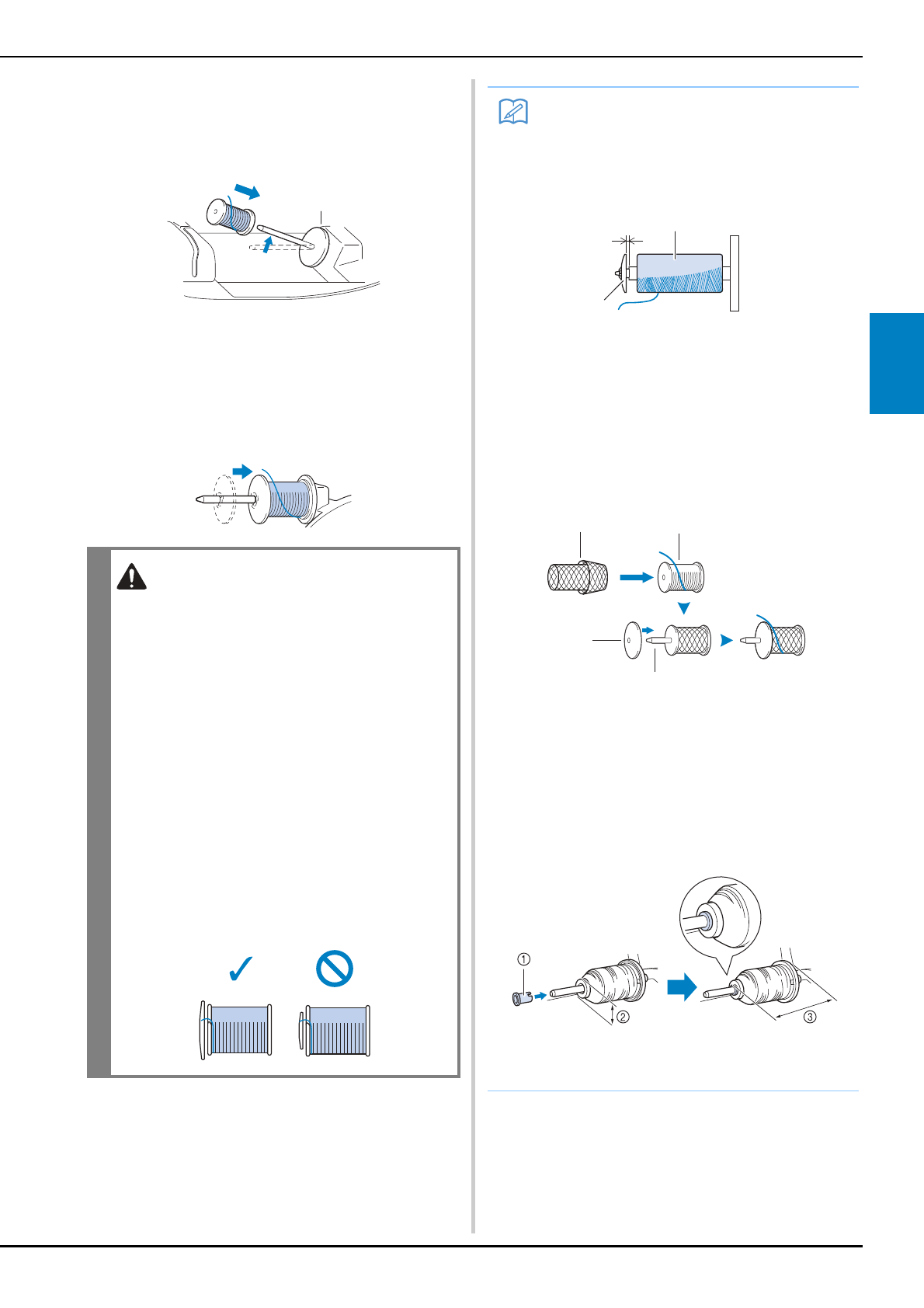 ①
②
③