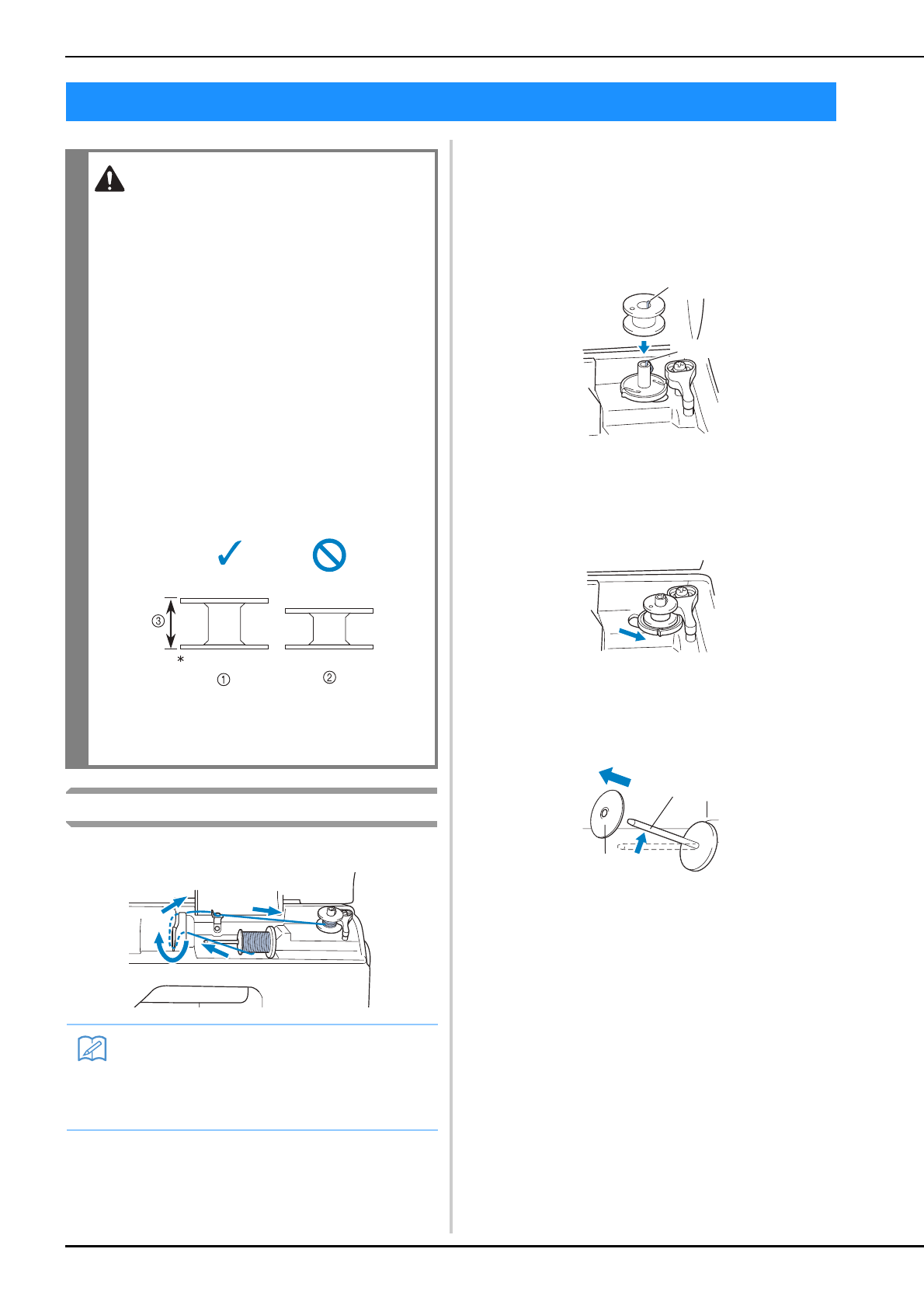 ③

*

①

②