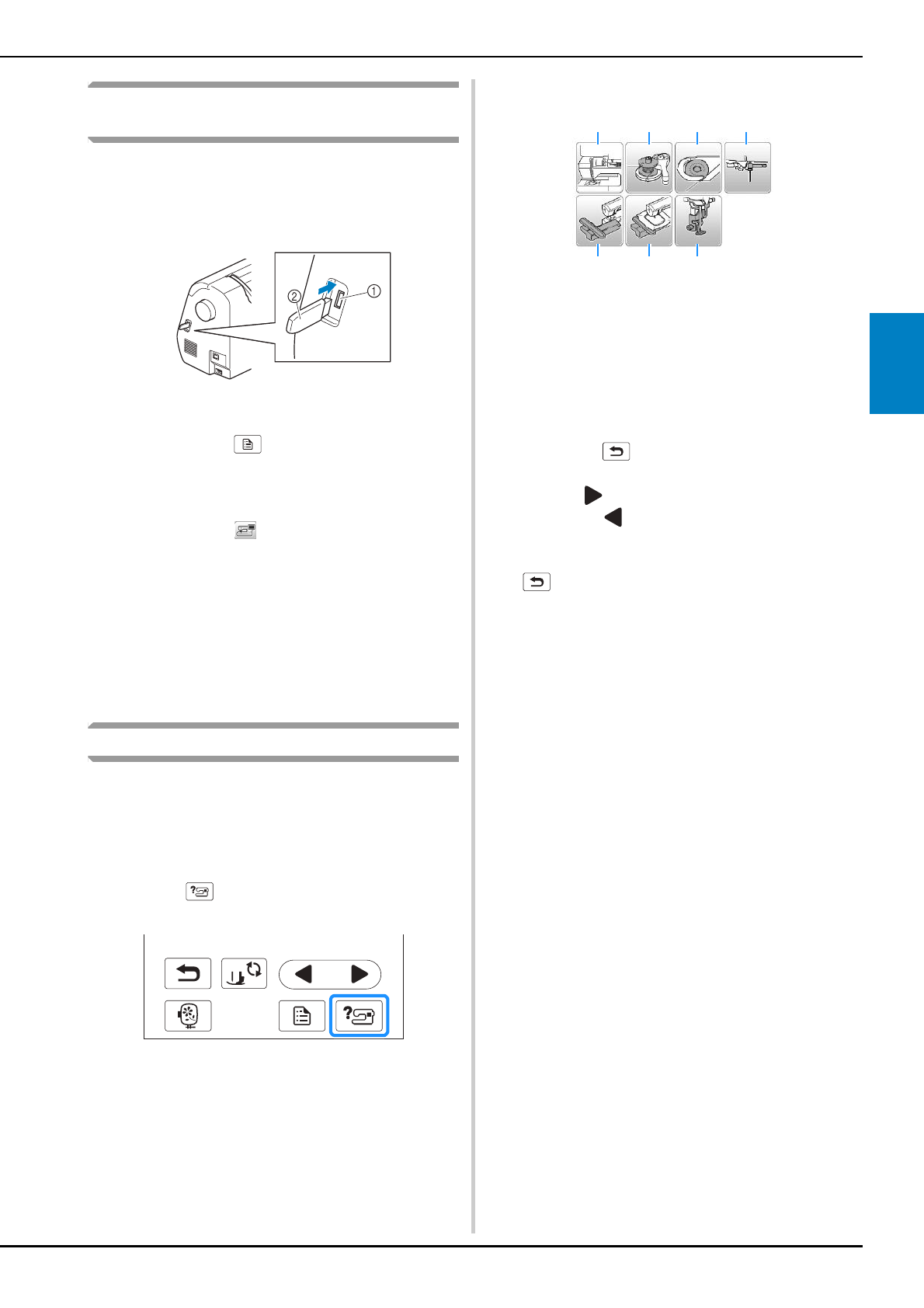 ②
①