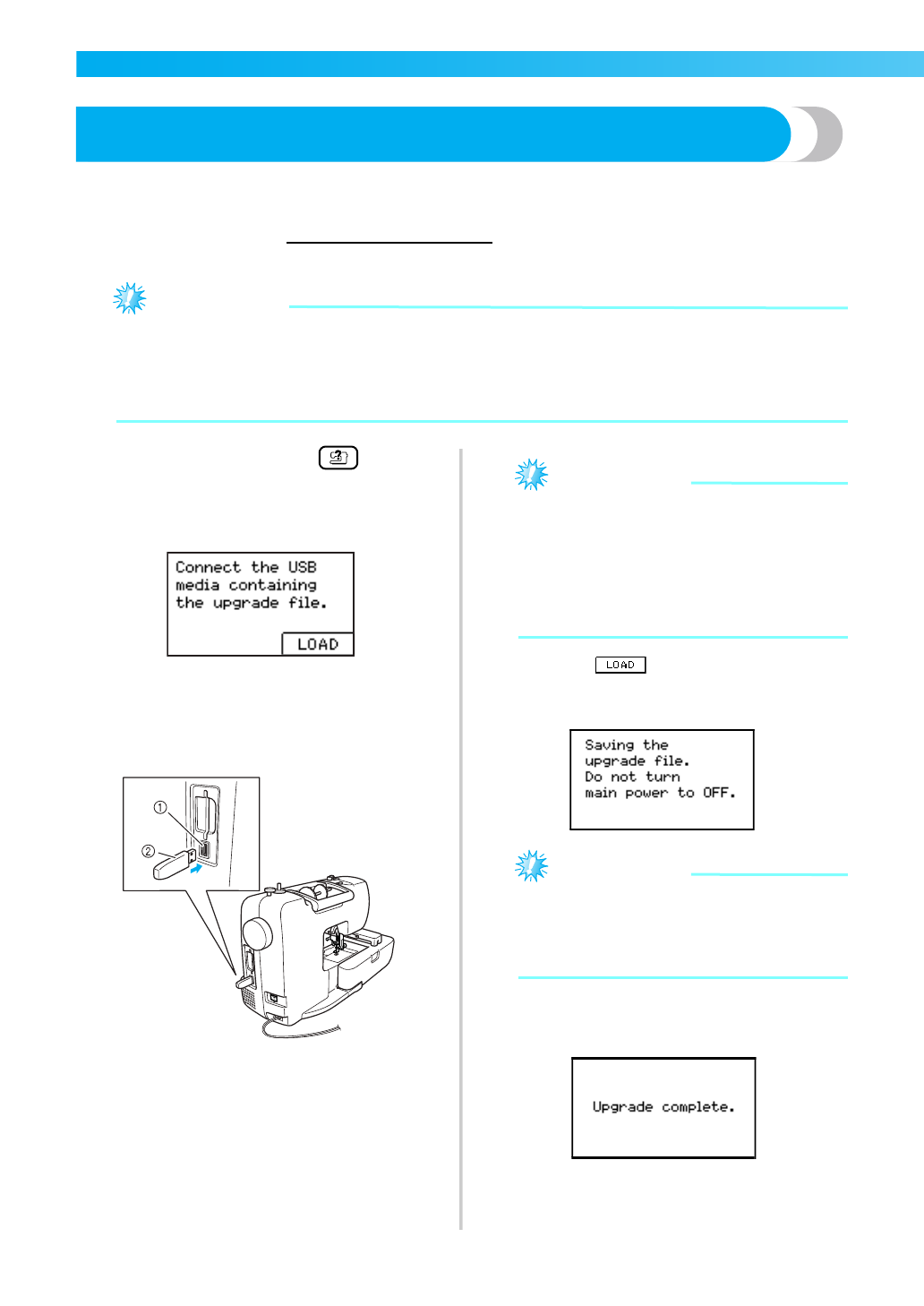 Connect the USB media containing the upgrade file.

LOAD

①

②

LOAD

Saving the upgrade file. Do not turn main power to OFF.

Upgrade complete.