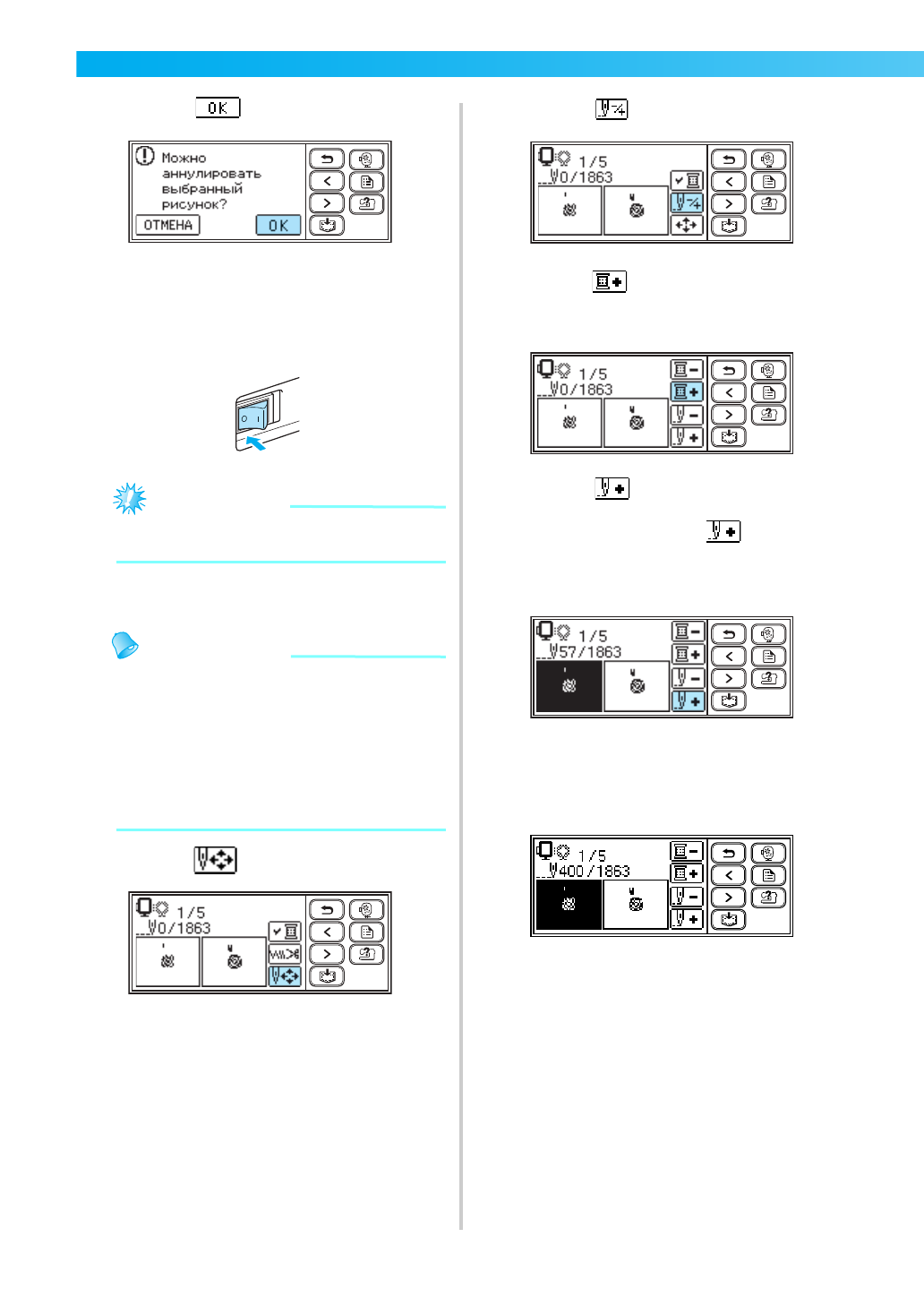 OK

Можно аннулировать выбранный рисунок?
ОТМЕНА
OK

1/5
0/1863

1/5
0/1863

1/5
0/1863

1/5
57/1863

1/5
400/1863