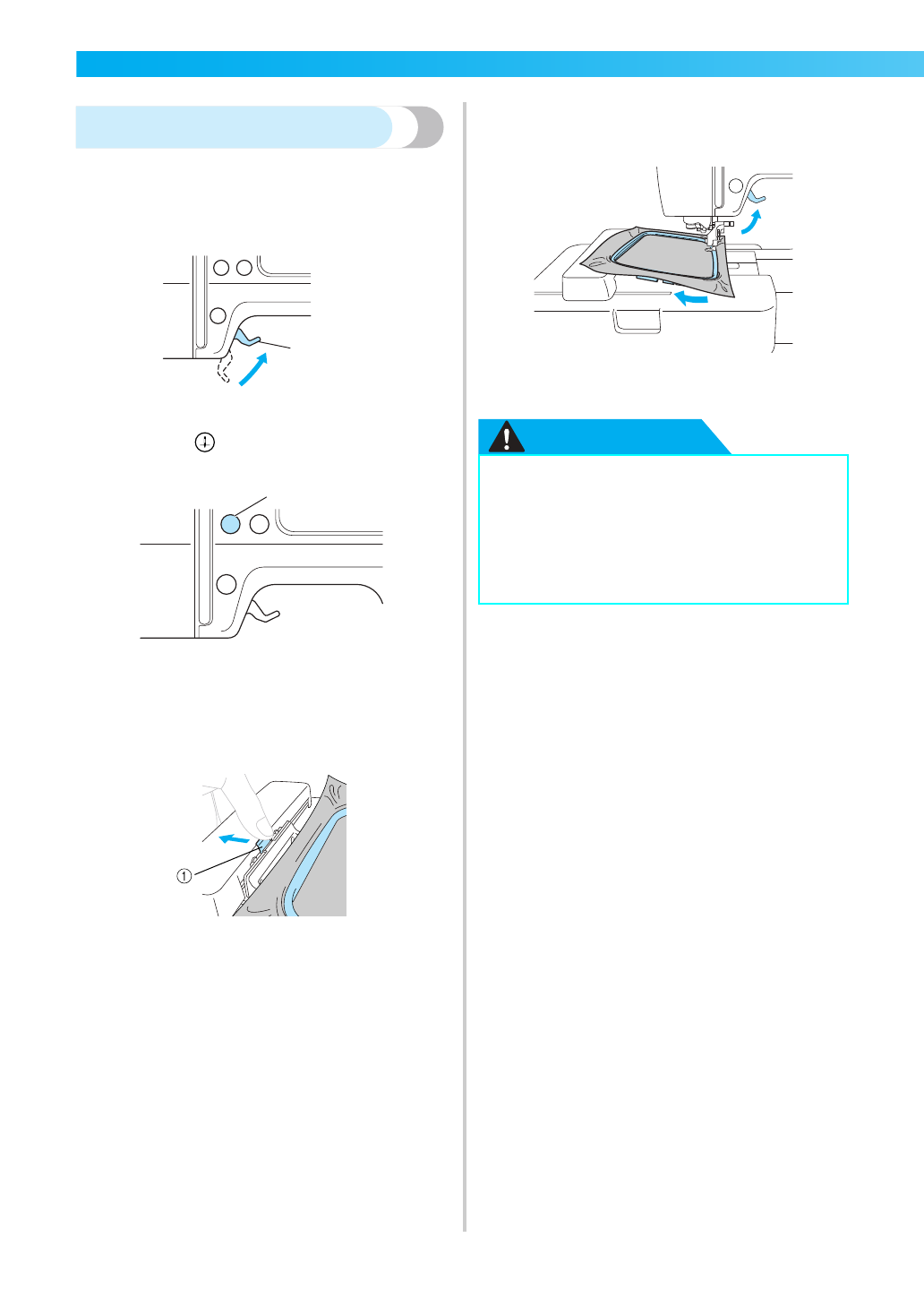 ①