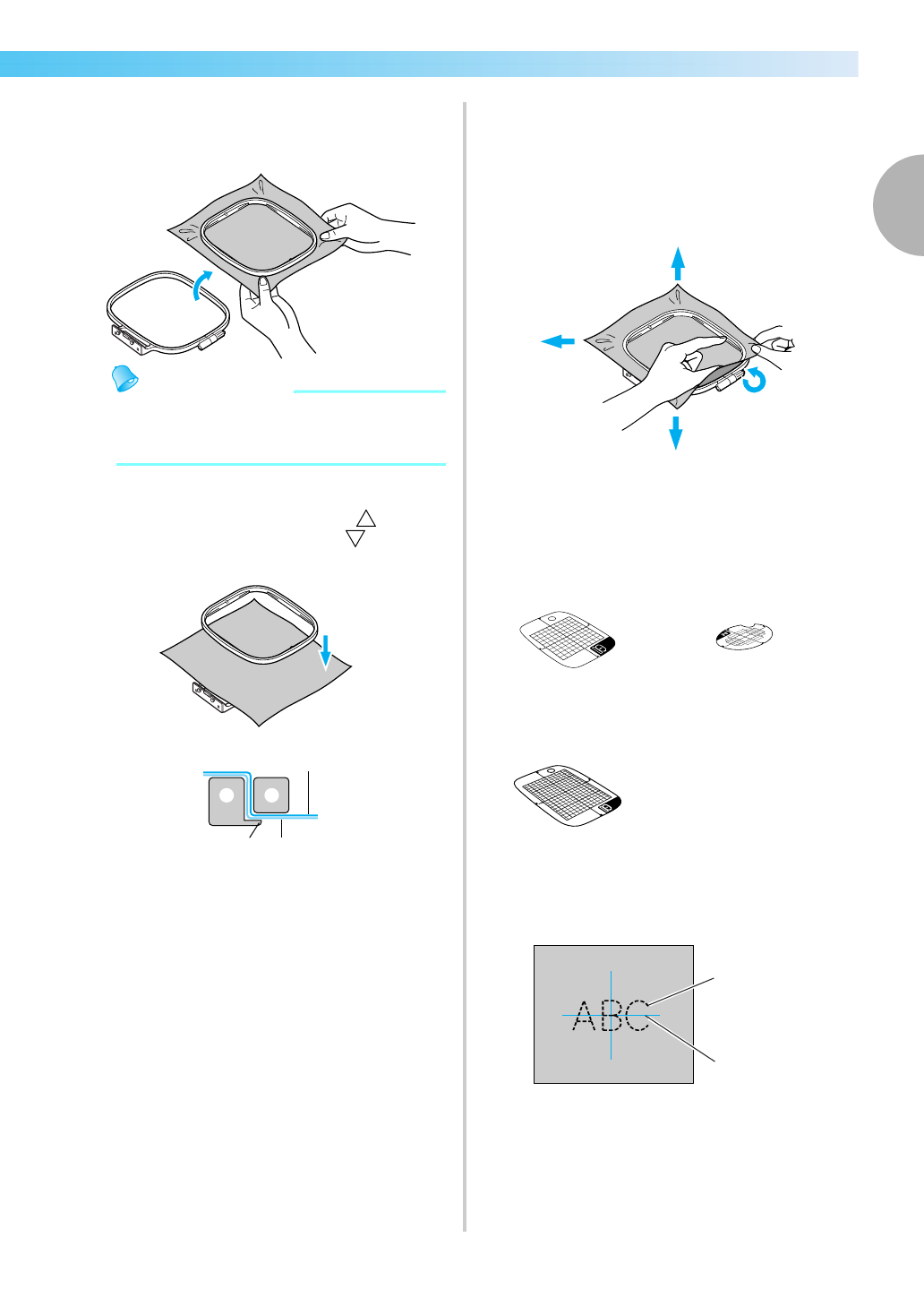 ABC