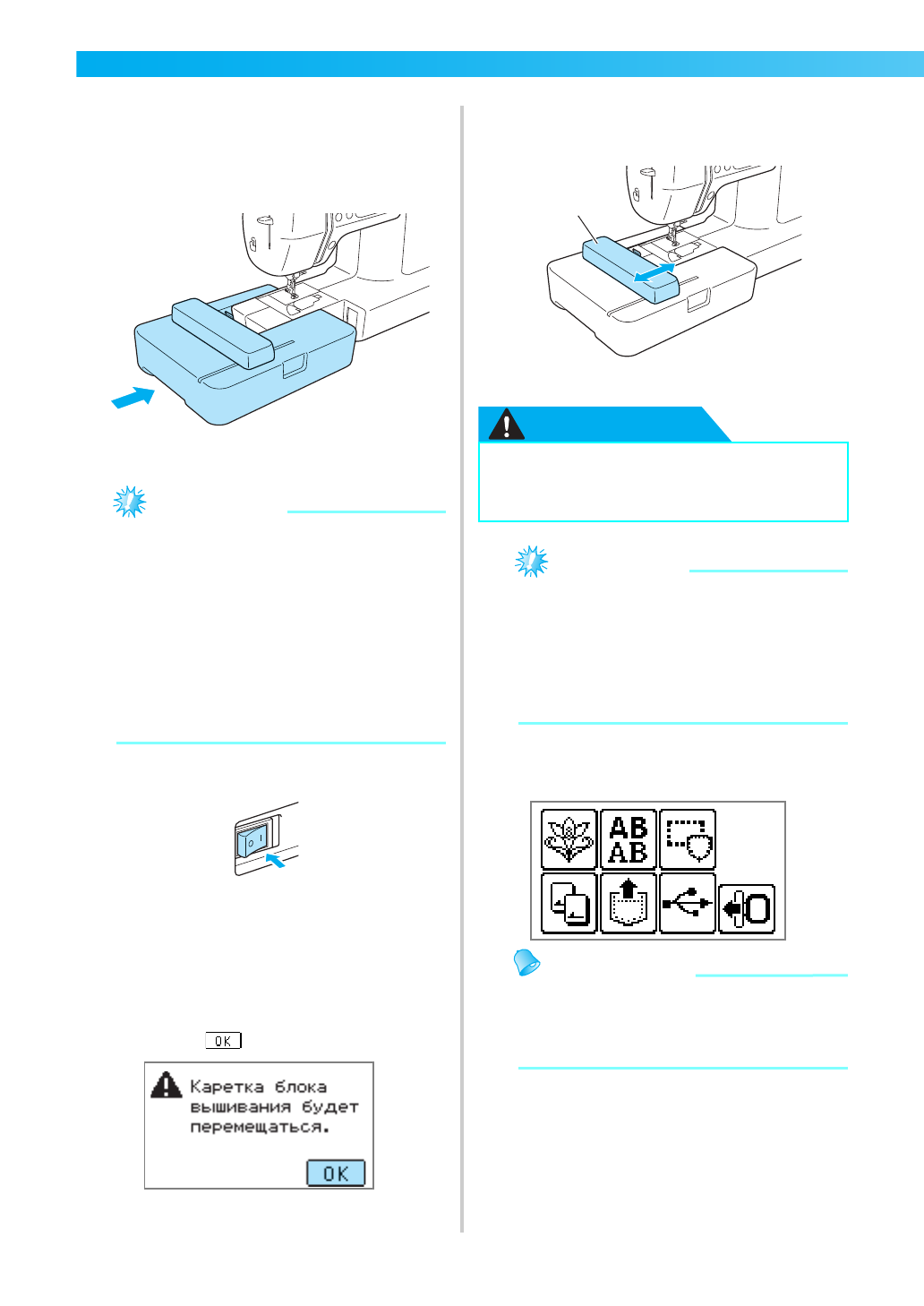 OK

Каретка блока вышивания будет перемещаться.

OK

AB
AB