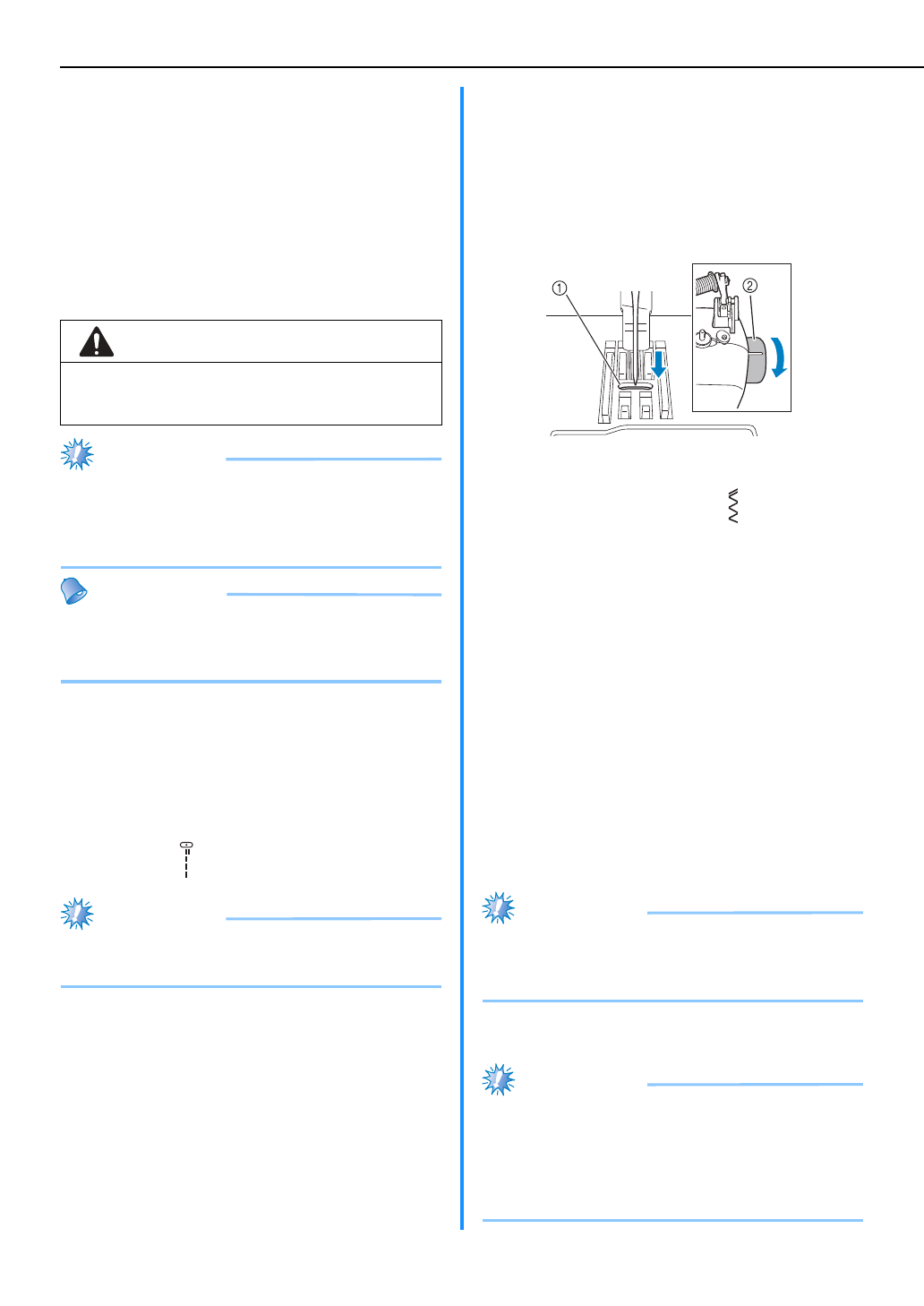 ①
②