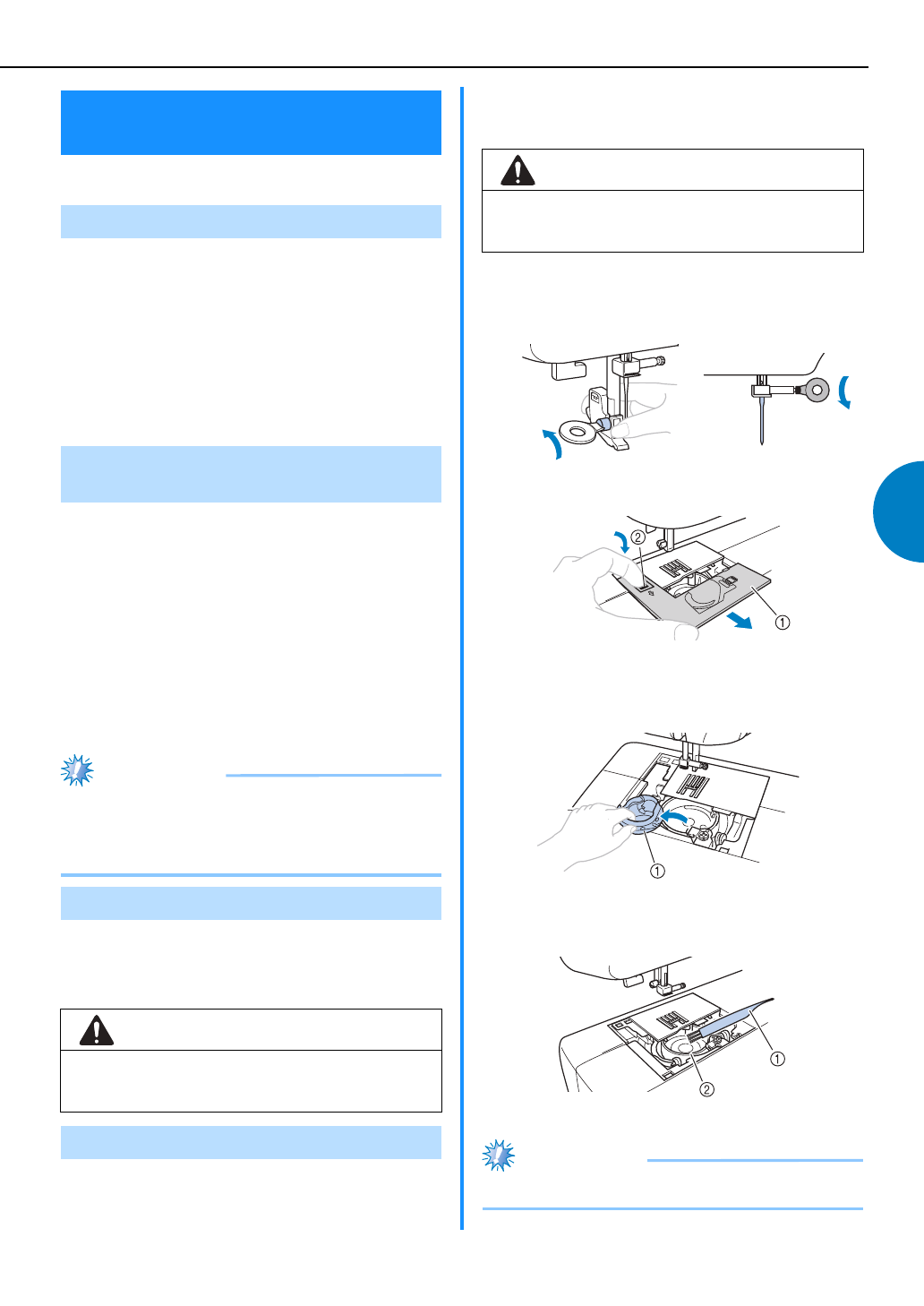 ②
①
①
①
②