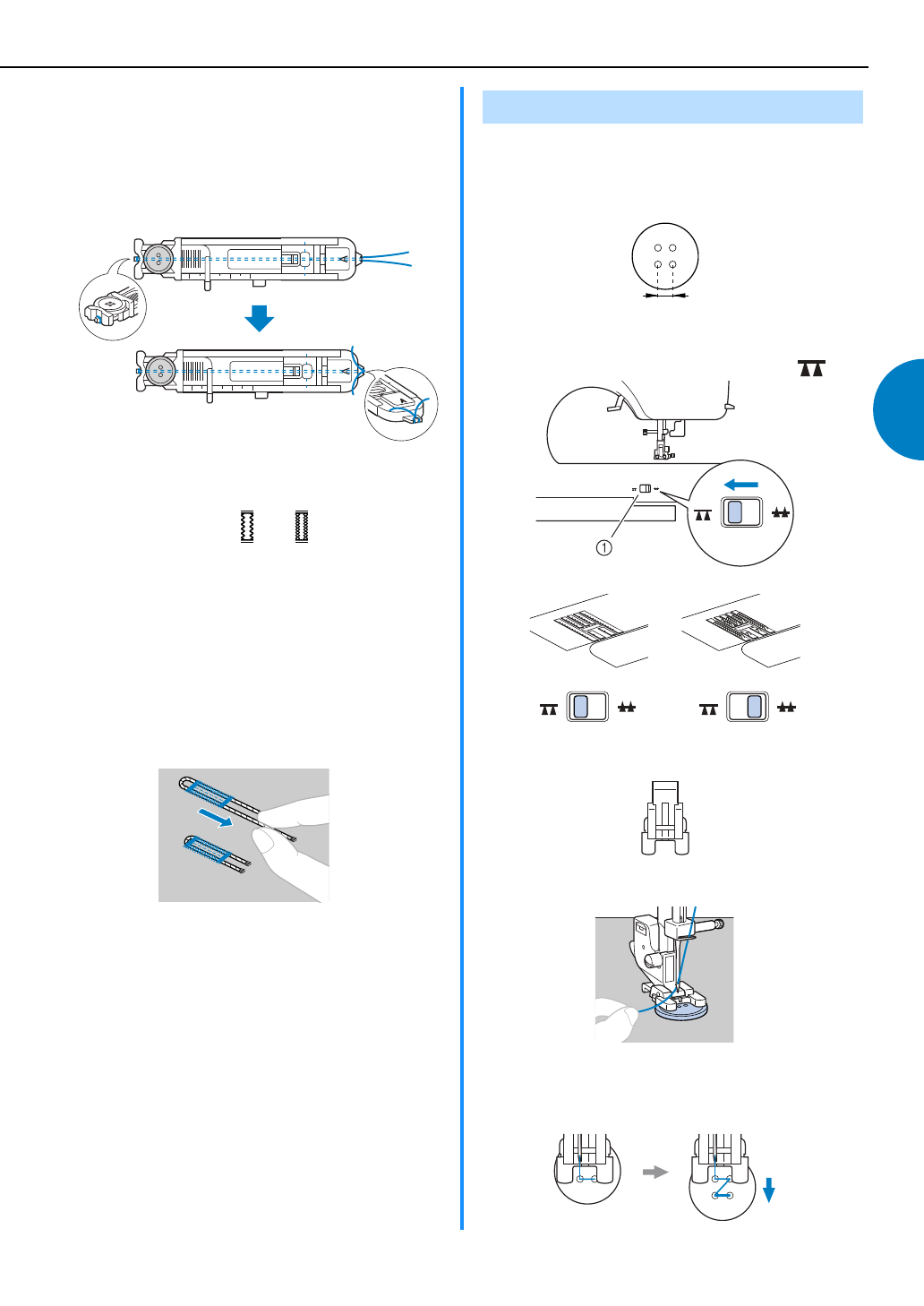 ①