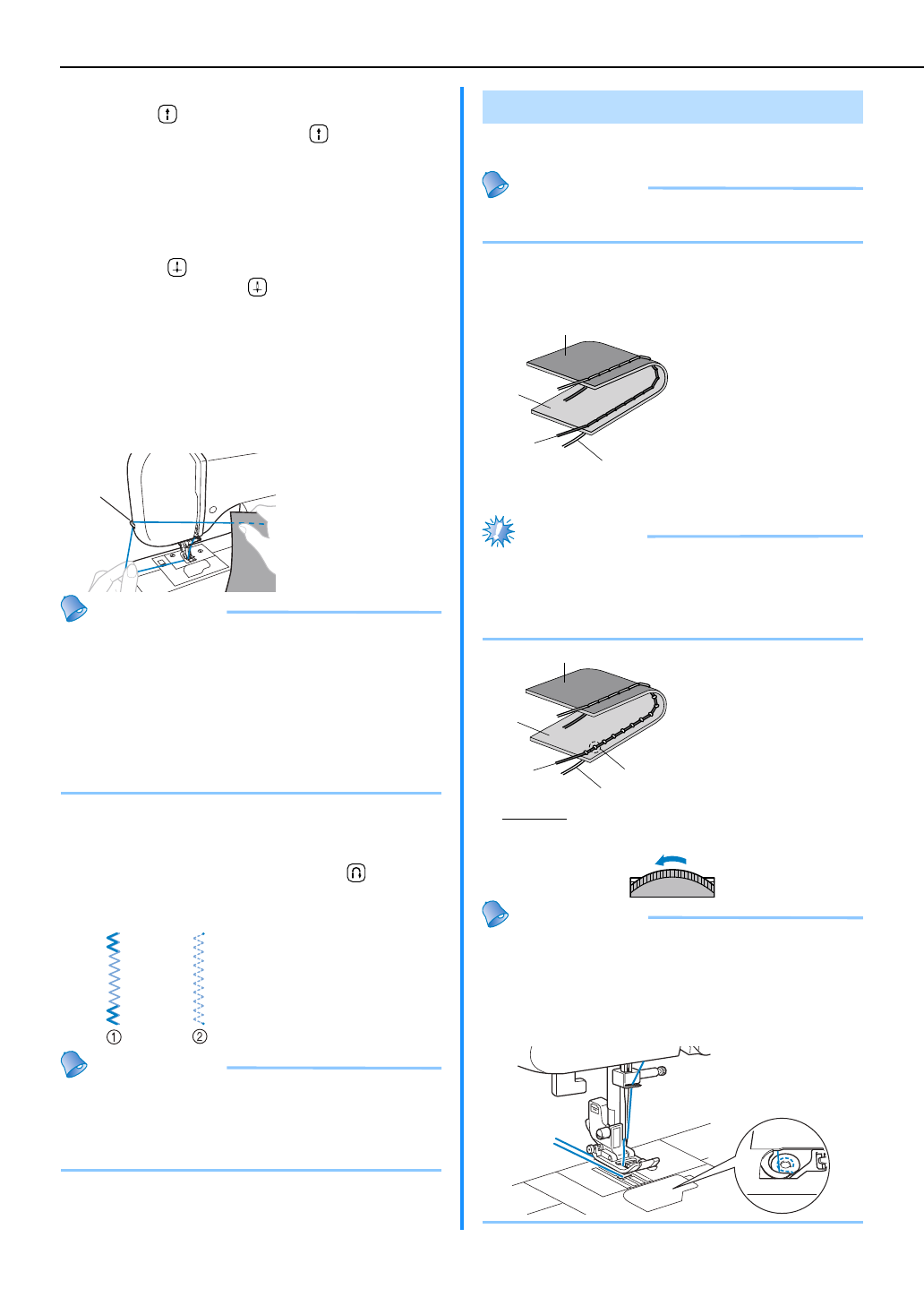 ①

②