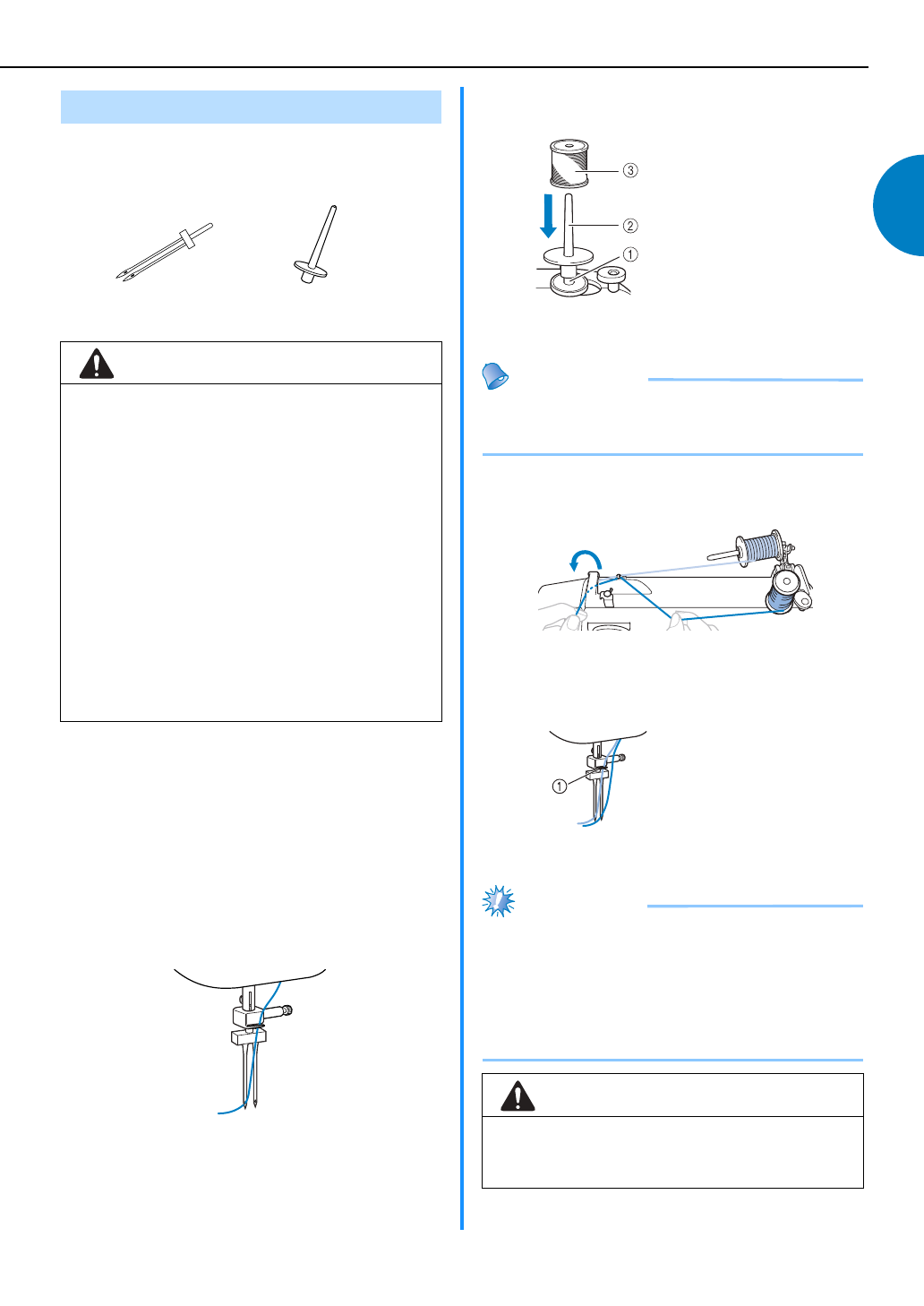 ③
②
①

①