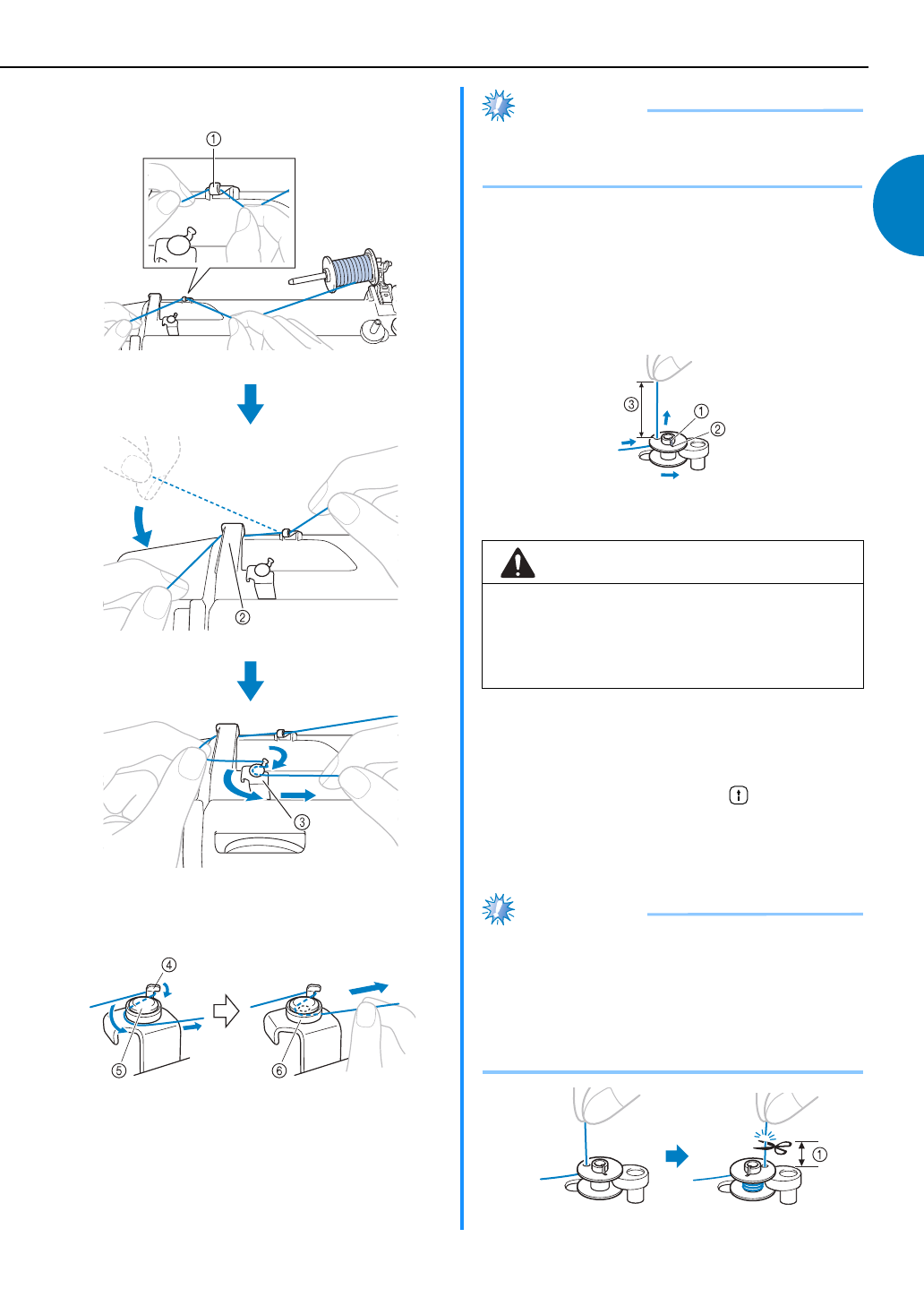 ①

②

③

④

⑤

⑥

③
①
②

①