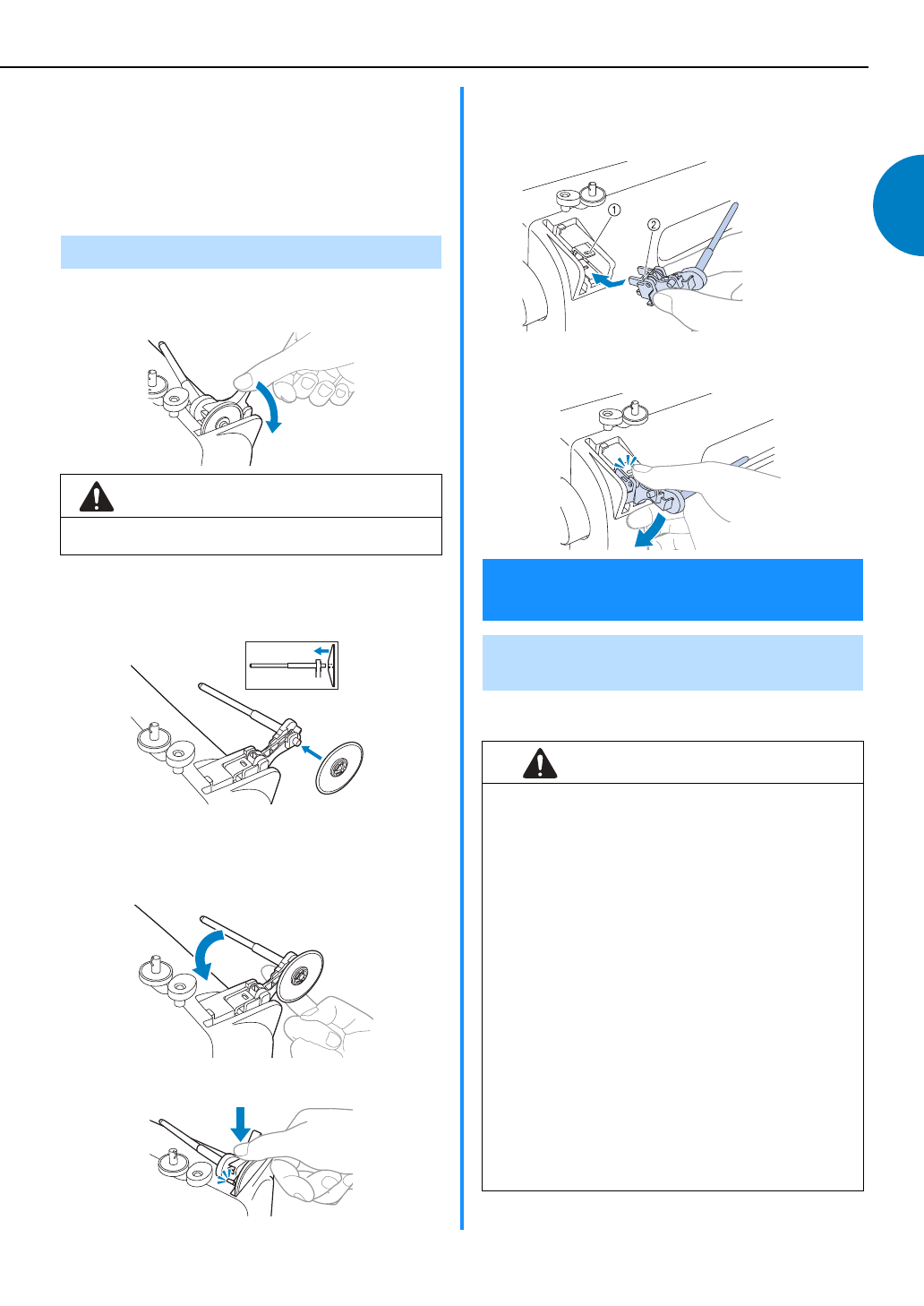 ①

②