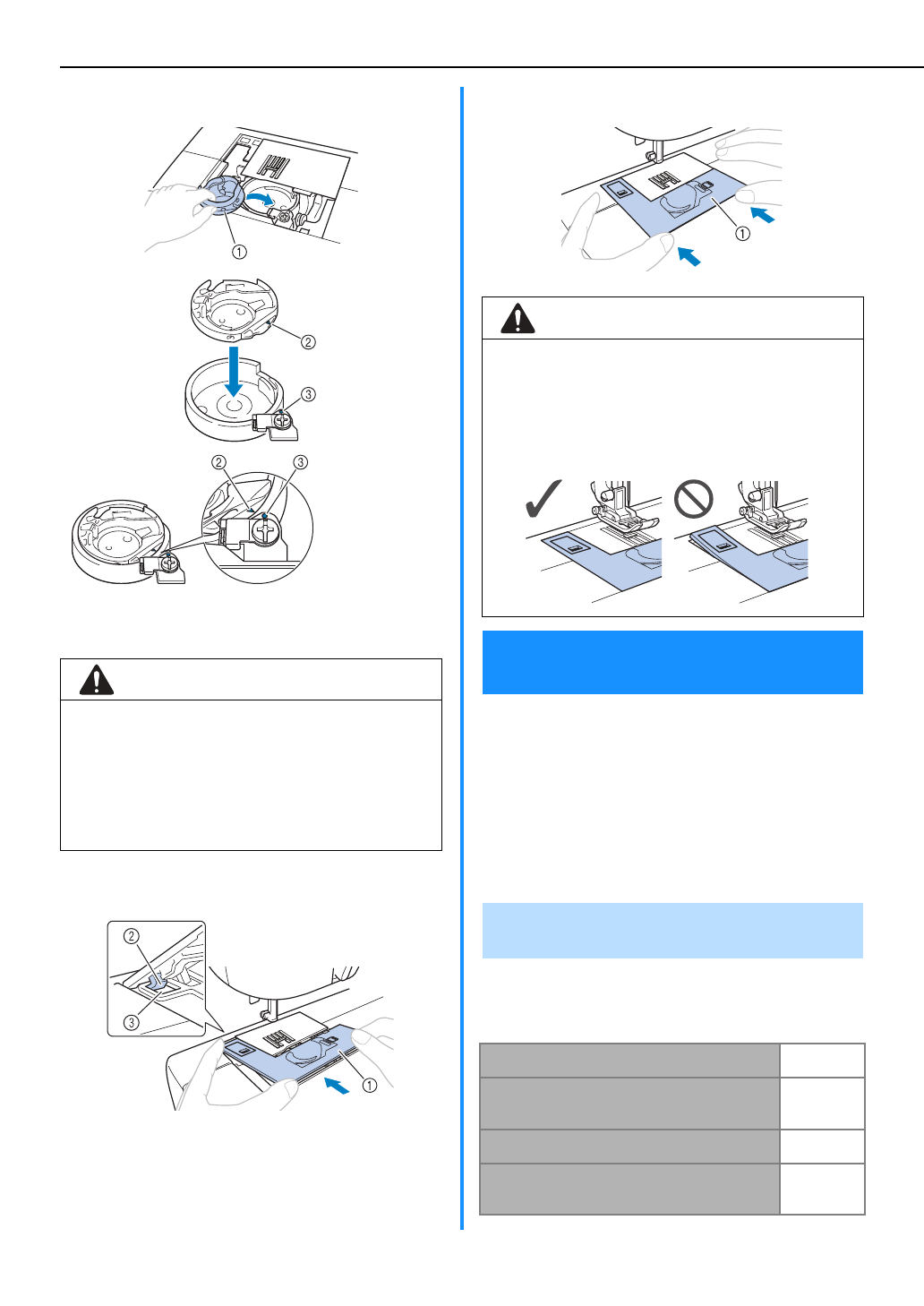 ①

②

③

② ③

②

③

①

①