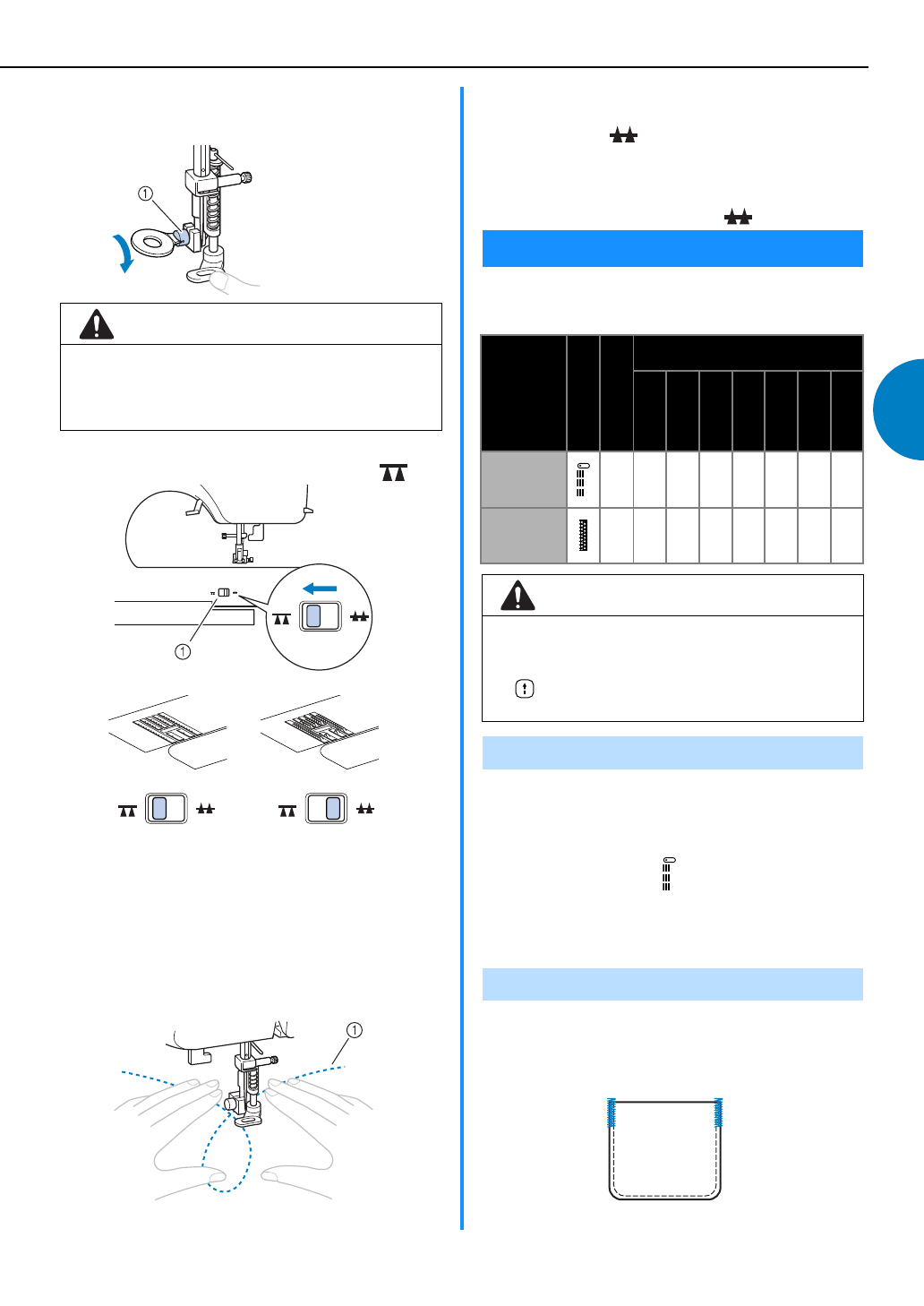 ①

①

①