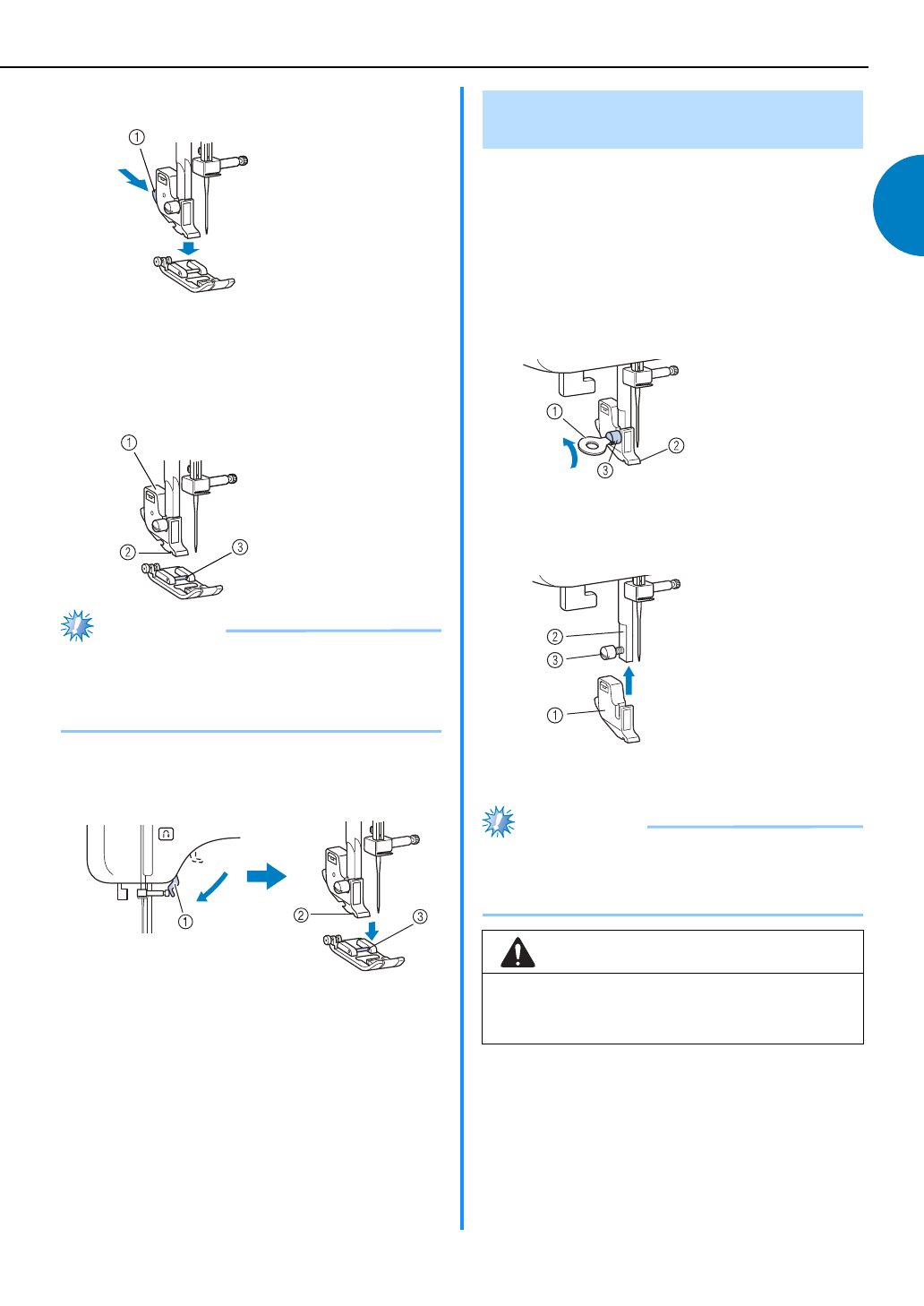 ①

①
②
③

①
②
③

①
②
③

①
②
③