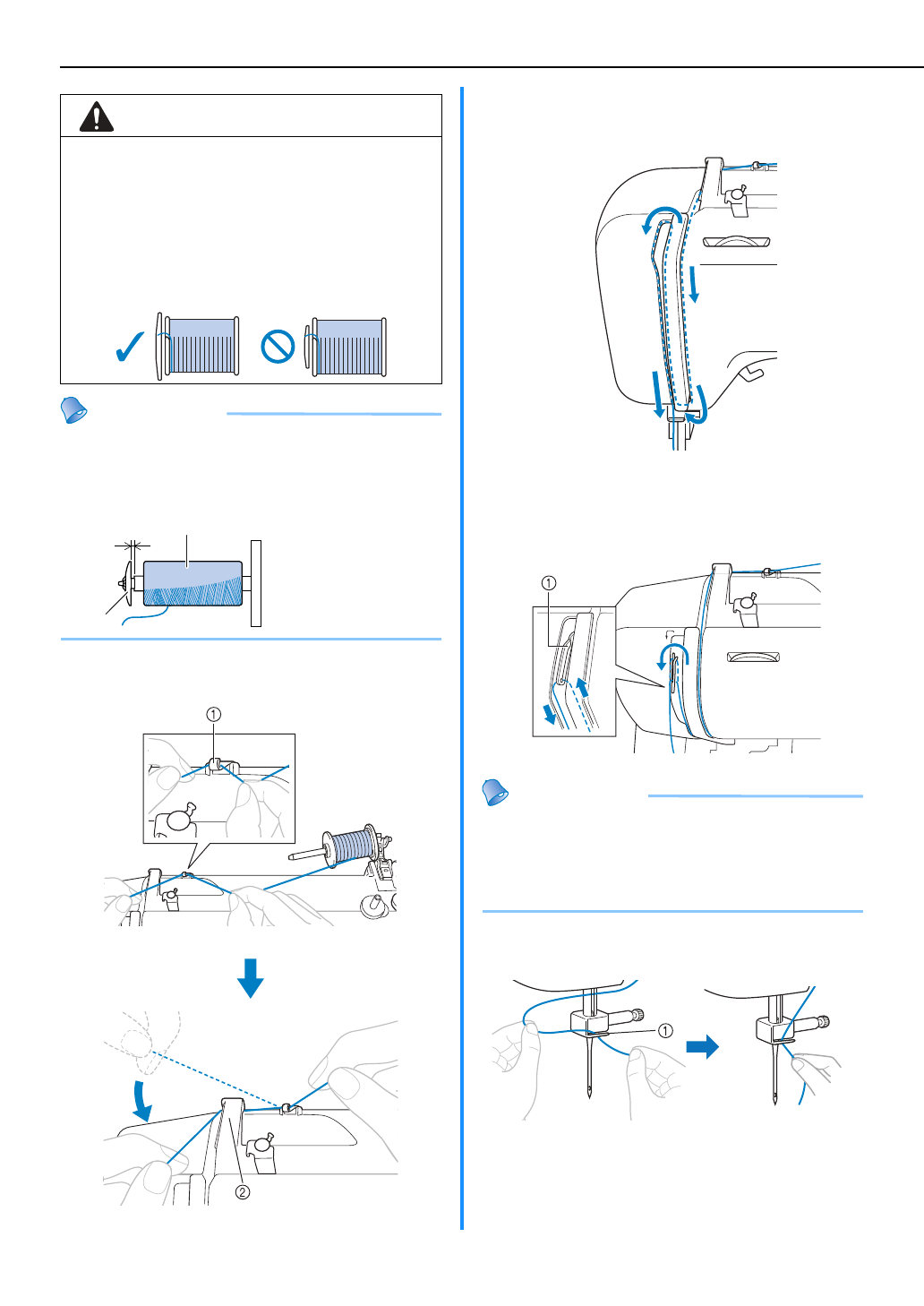 ①

②

①

①