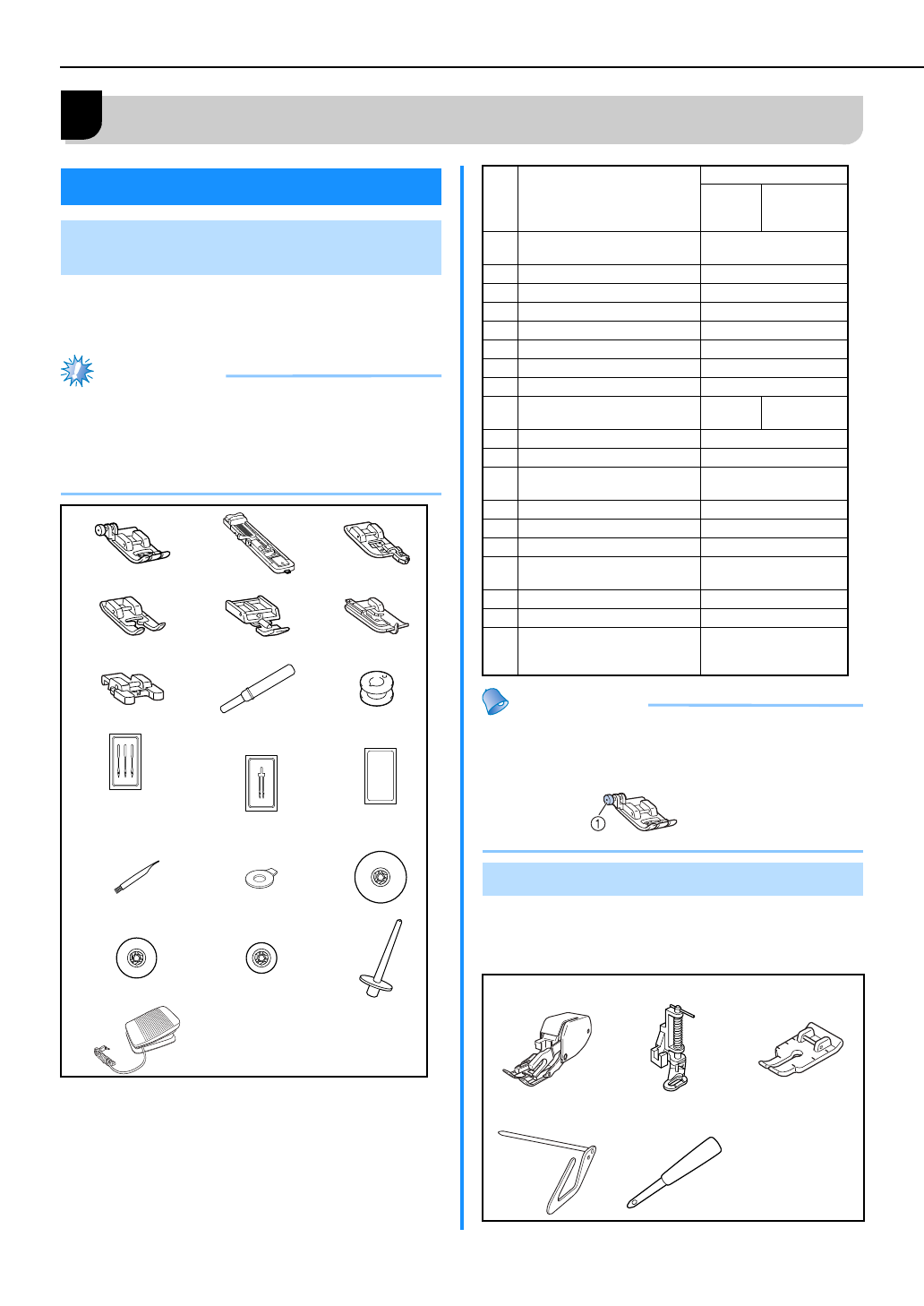 ①