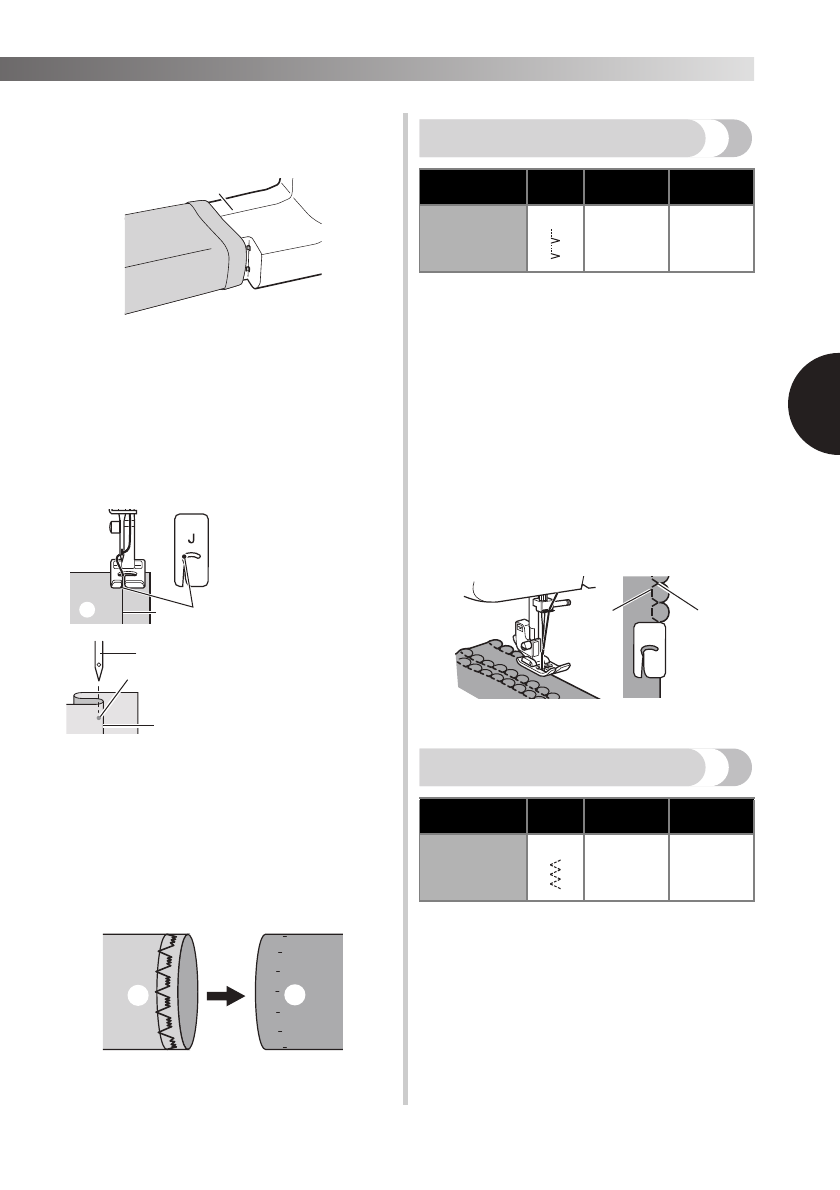 J