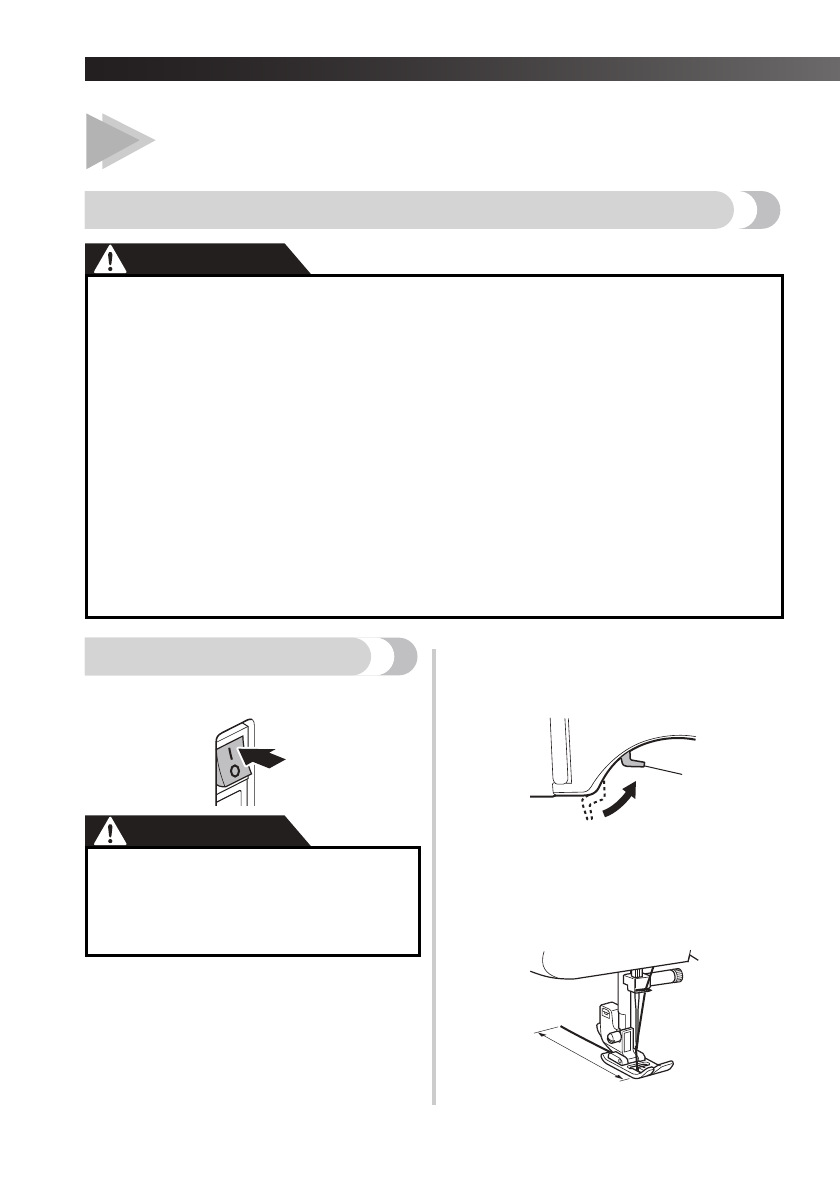 I
O