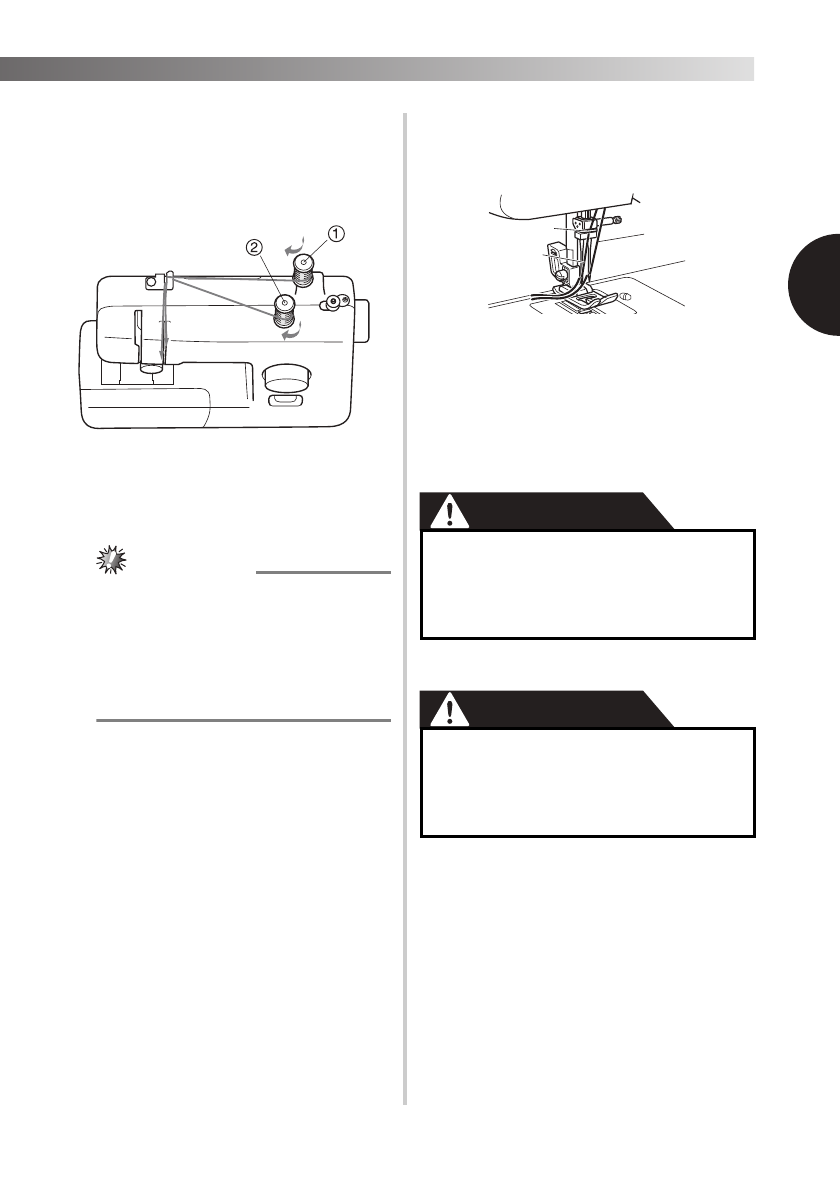 ①

②