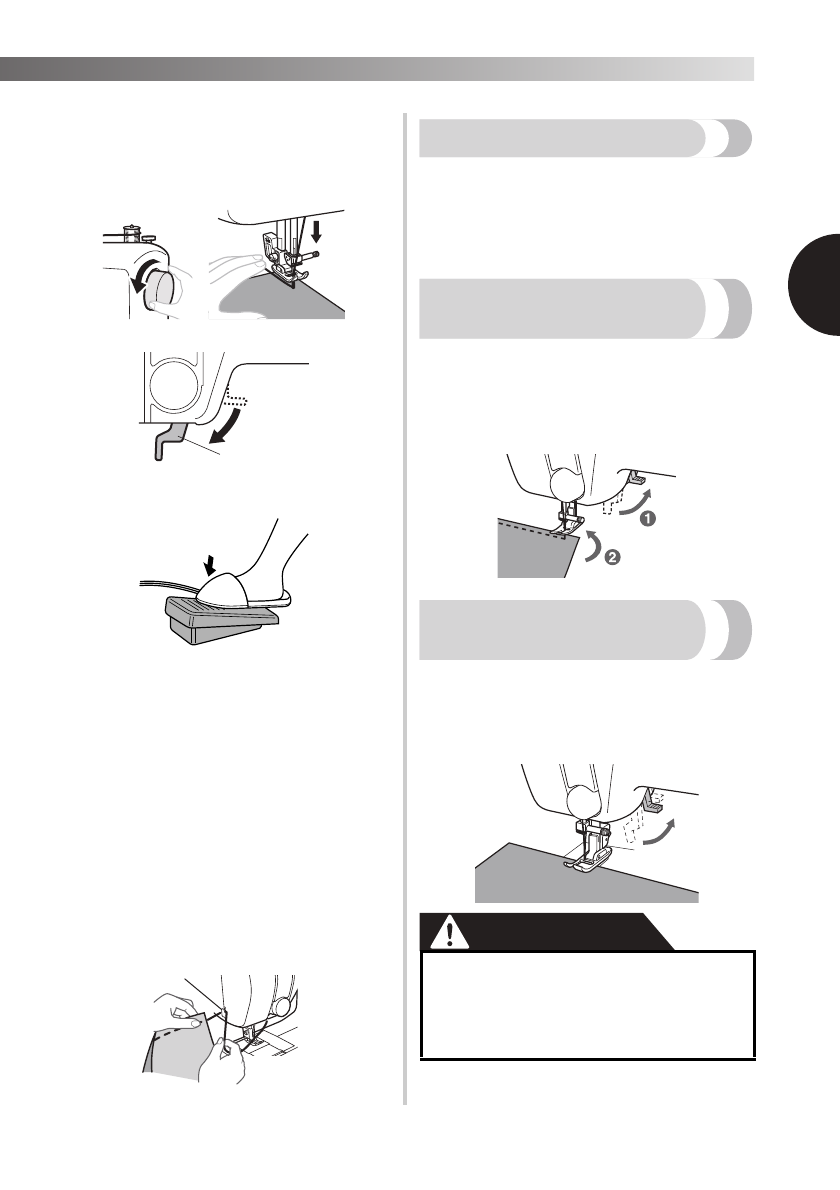 ❶

❷