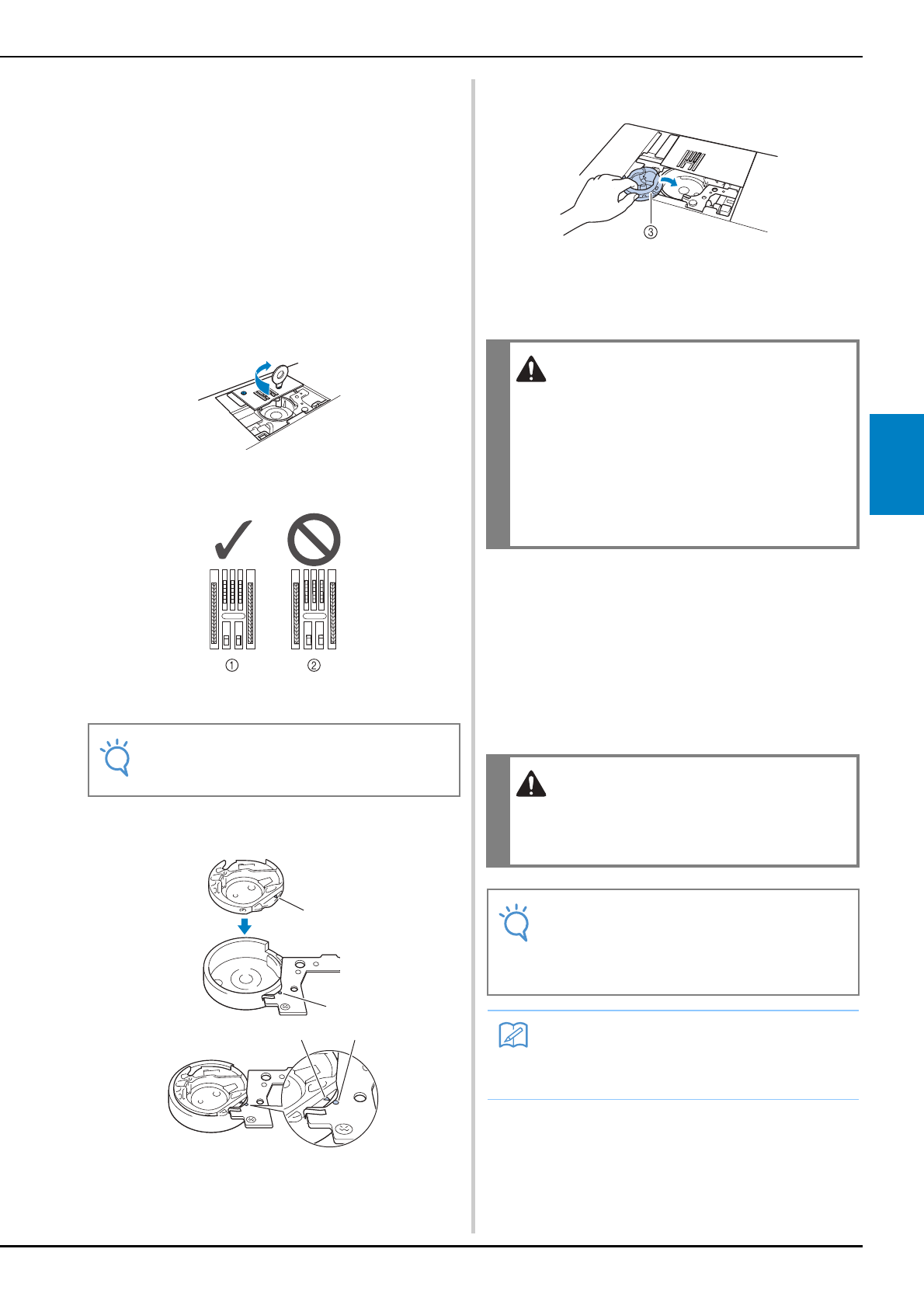 ③

①　②