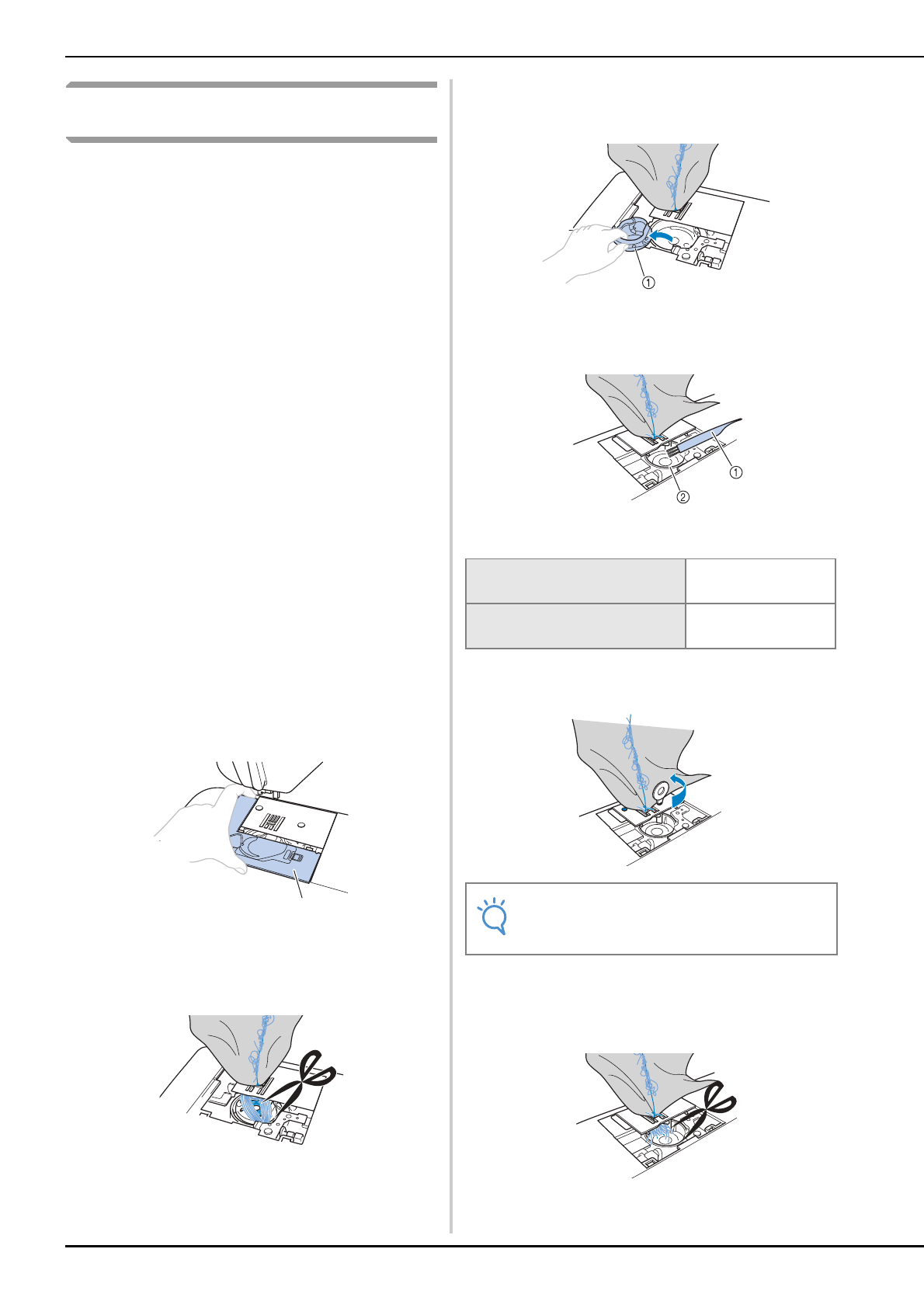 ①

①

②