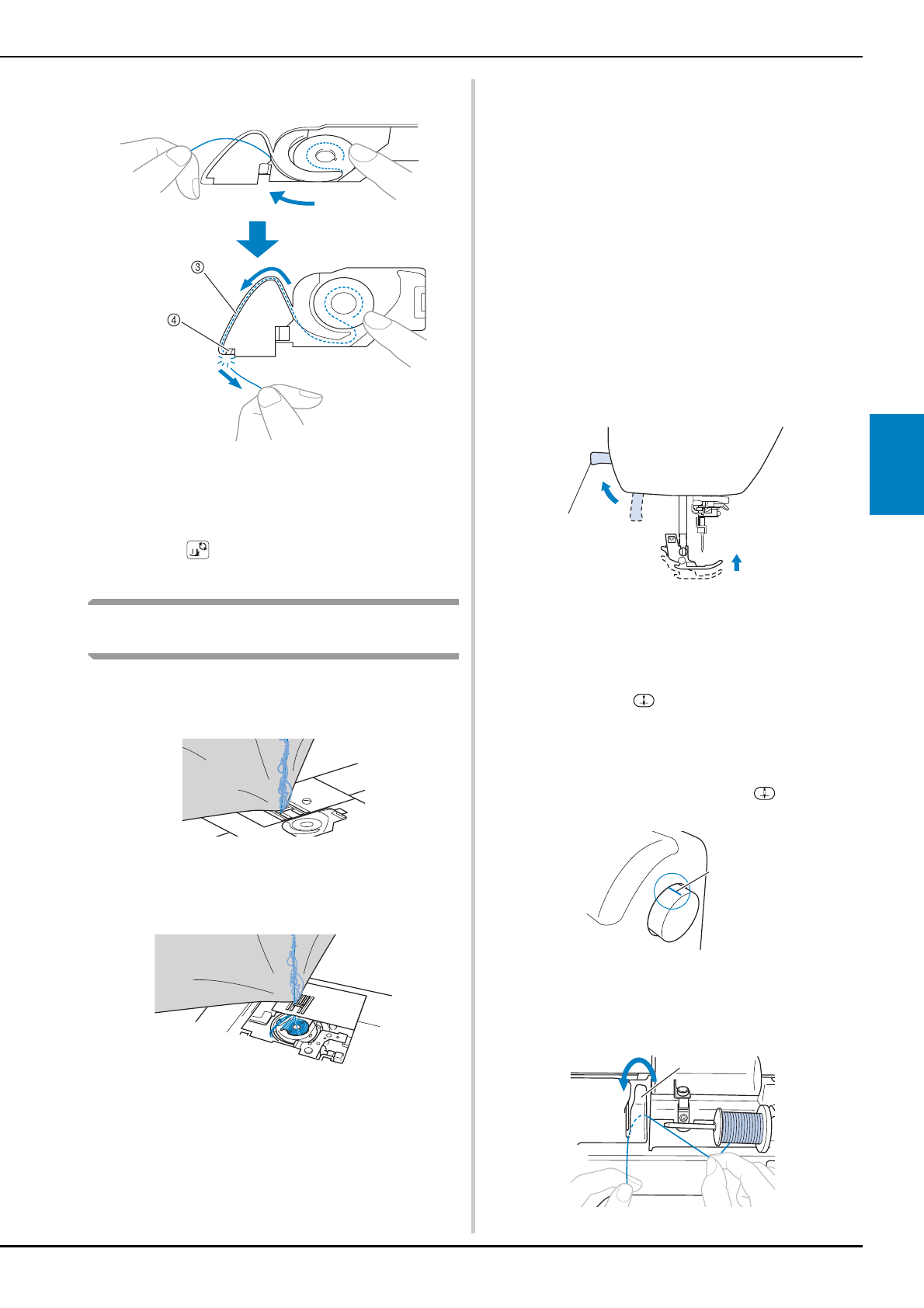 ③

④